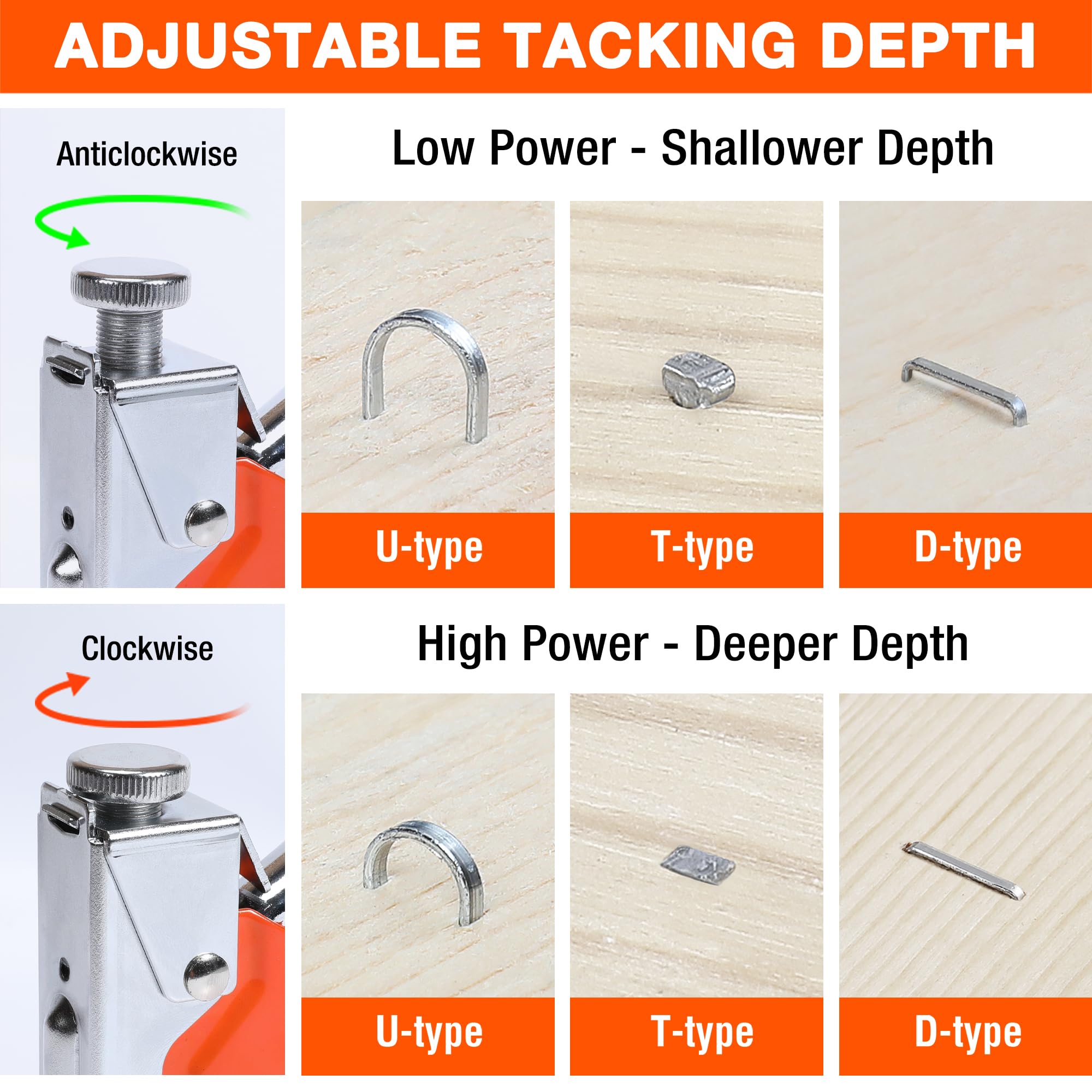 ADJUSTABLE TACKING DEPTH

Anticlockwise

Low Power - Shallower Depth

U-type

T-type

D-type

Clockwise

High Power - Deeper Depth

U-type

T-type

D-type