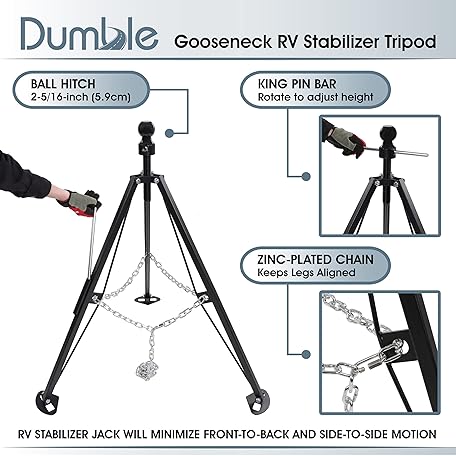 Dumble Gooseneck RV Stabilizer Tripod

BALL HITCH
2-5/16-inch (5.9cm)

KING PIN BAR
Rotate to adjust height

ZINC-PLATED CHAIN
Keeps Legs Aligned

RV STABILIZER JACK WILL MINIMIZE FRONT-TO-BACK AND SIDE-TO-SIDE MOTION