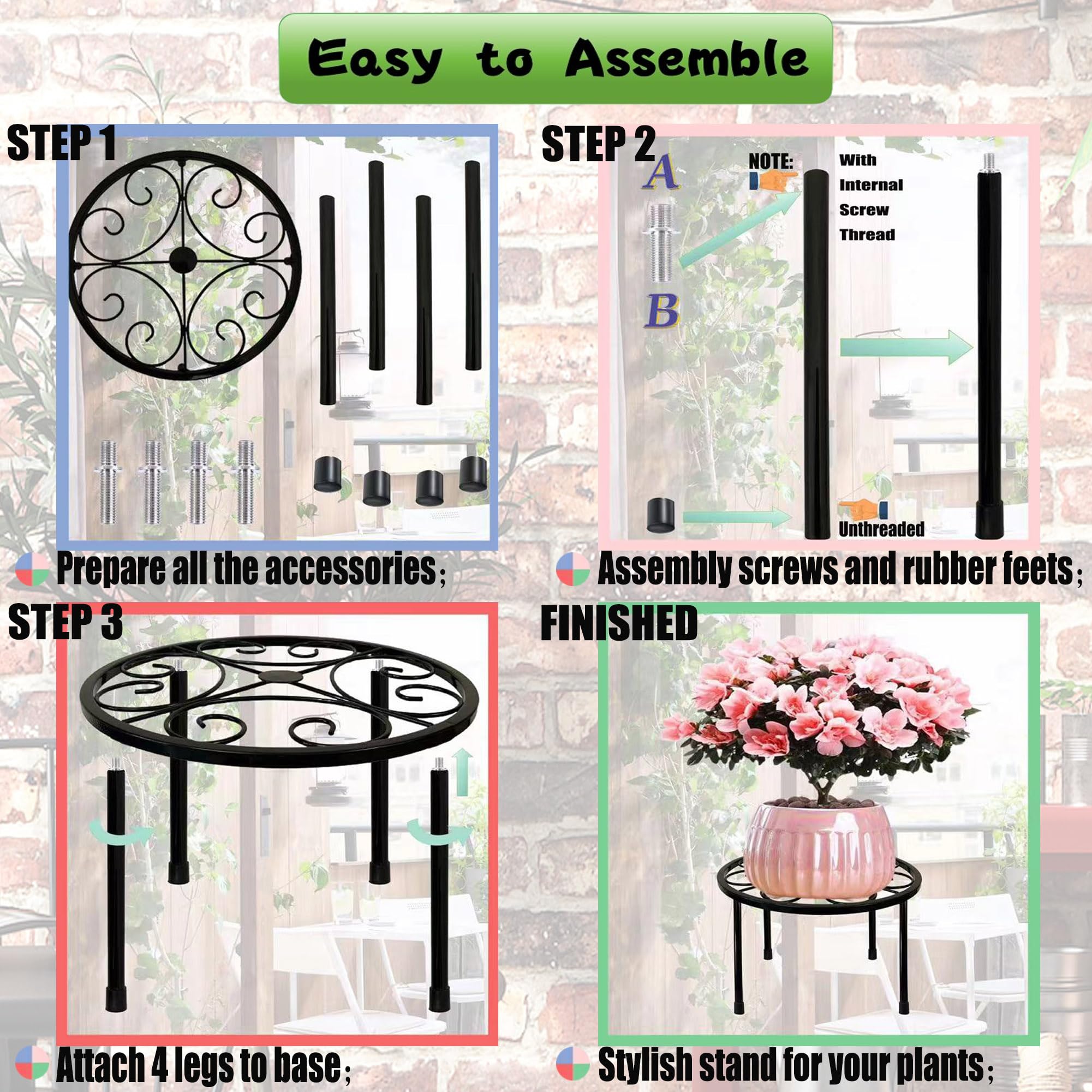 Easy to Assemble

STEP 1

Prepare all the accessories;

STEP 2

A

B

NOTE:

With Internal Screw Thread

Unthreaded

Assembly screws and rubber feets;

STEP 3

Attach 4 legs to base;

FINISHED

Stylish stand for your plants;