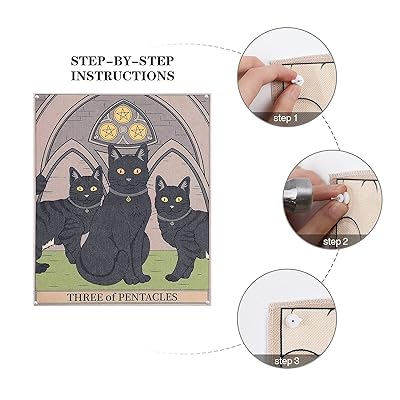 STEP-BY-STEP INSTRUCTIONS

THREE of PENTACLES

step 1

step 2

step 3