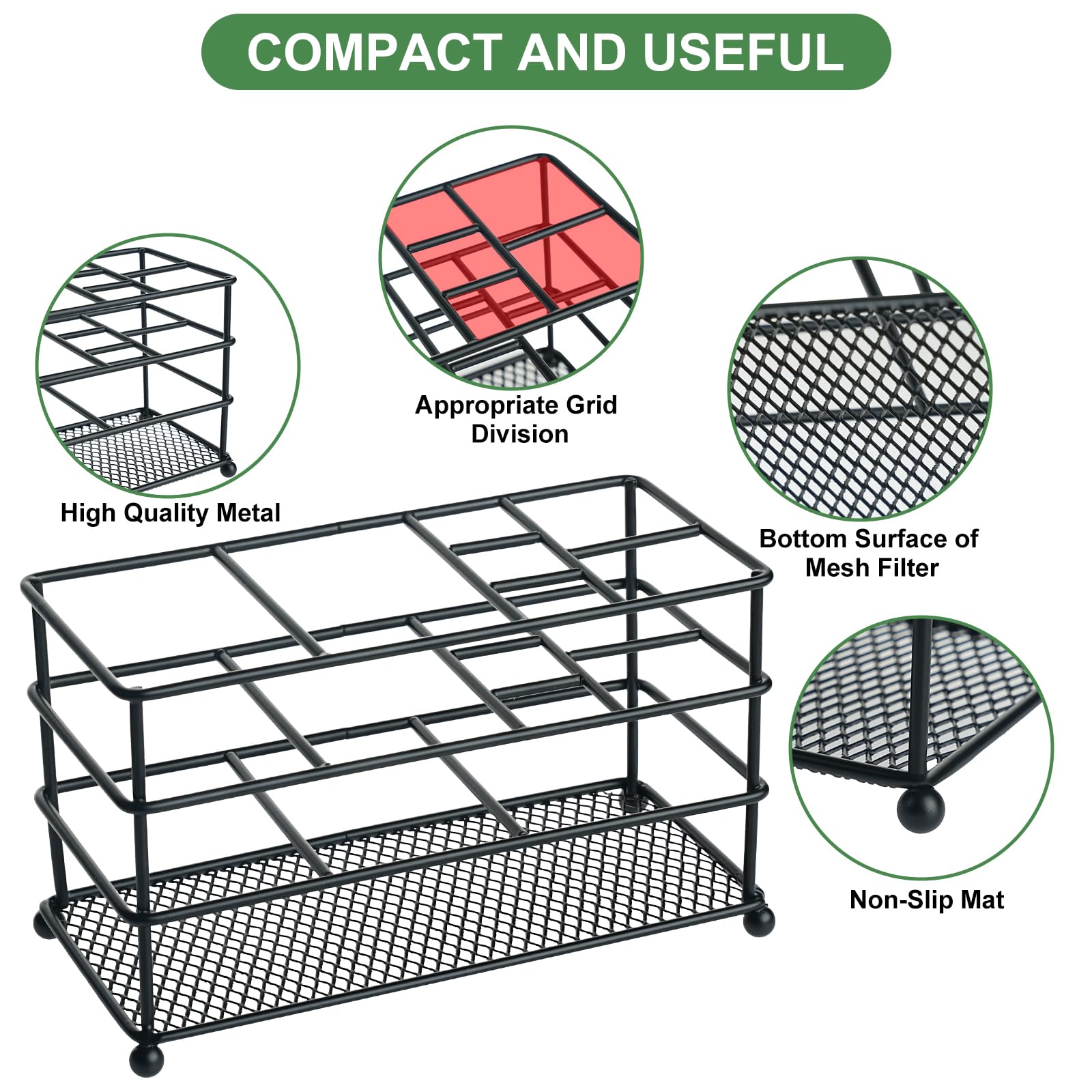 COMPACT AND USEFUL

Appropriate Grid Division

High Quality Metal

Bottom Surface of Mesh Filter

Non-Slip Mat