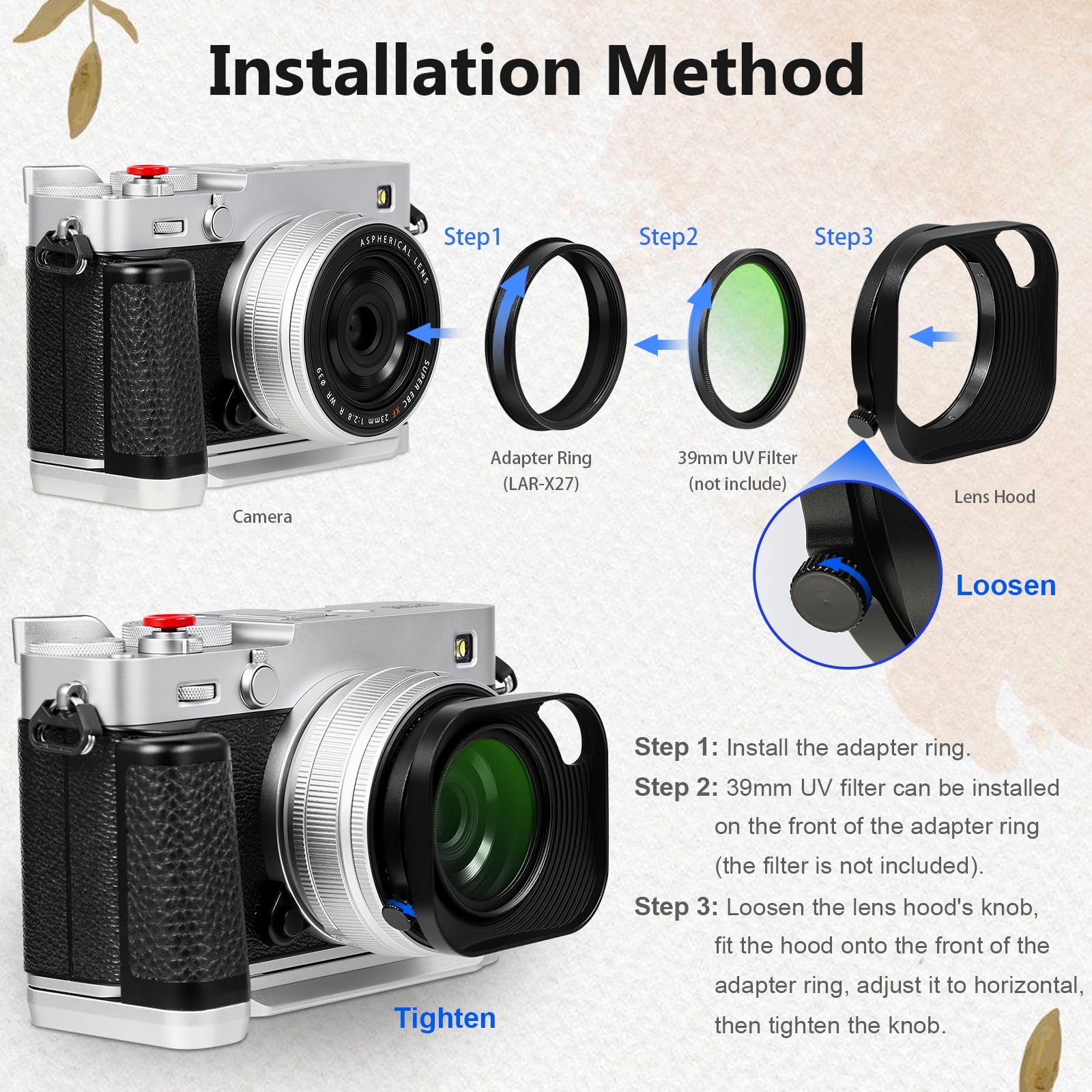 Installation Method

ASPHERICAL LENS

SUPER EBC XF 23mm 1:2.8 R WR ø39

Step1

Step2

Step3

Adapter Ring (LAR-X27)

39mm UV Filter (not include)

Lens Hood

Camera

Loosen

Tighten

Step 1: Install the adapter ring.

Step 2: 39mm UV filter can be installed on the front of the adapter ring (the filter is not included).

Step 3: Loosen the lens hood's knob, fit the hood onto the front of the adapter ring, adjust it to horizontal, then tighten the knob.