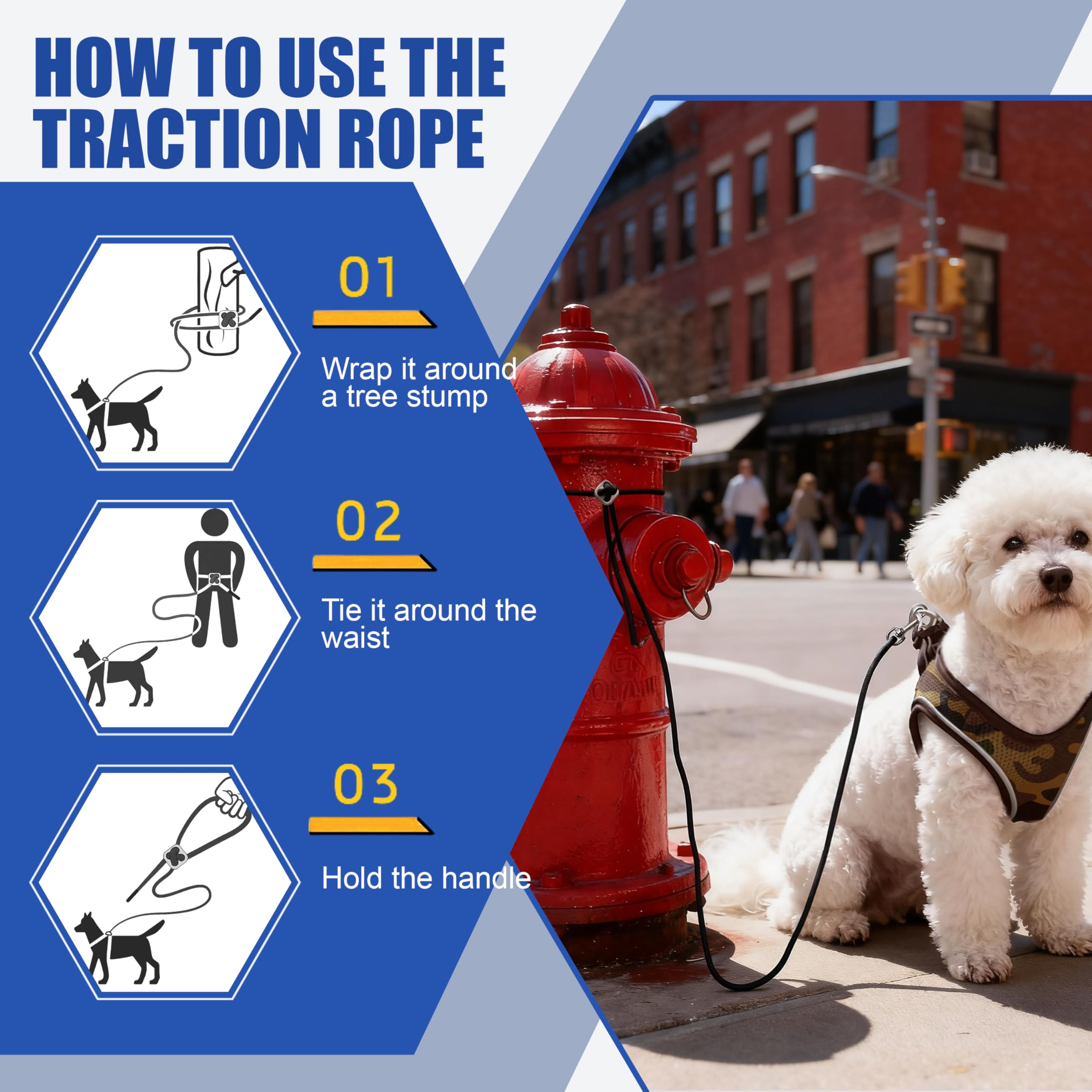 HOW TO USE THE TRACTION ROPE

01

Wrap it around a tree stump

02

Tie it around the waist

03

Hold the handle