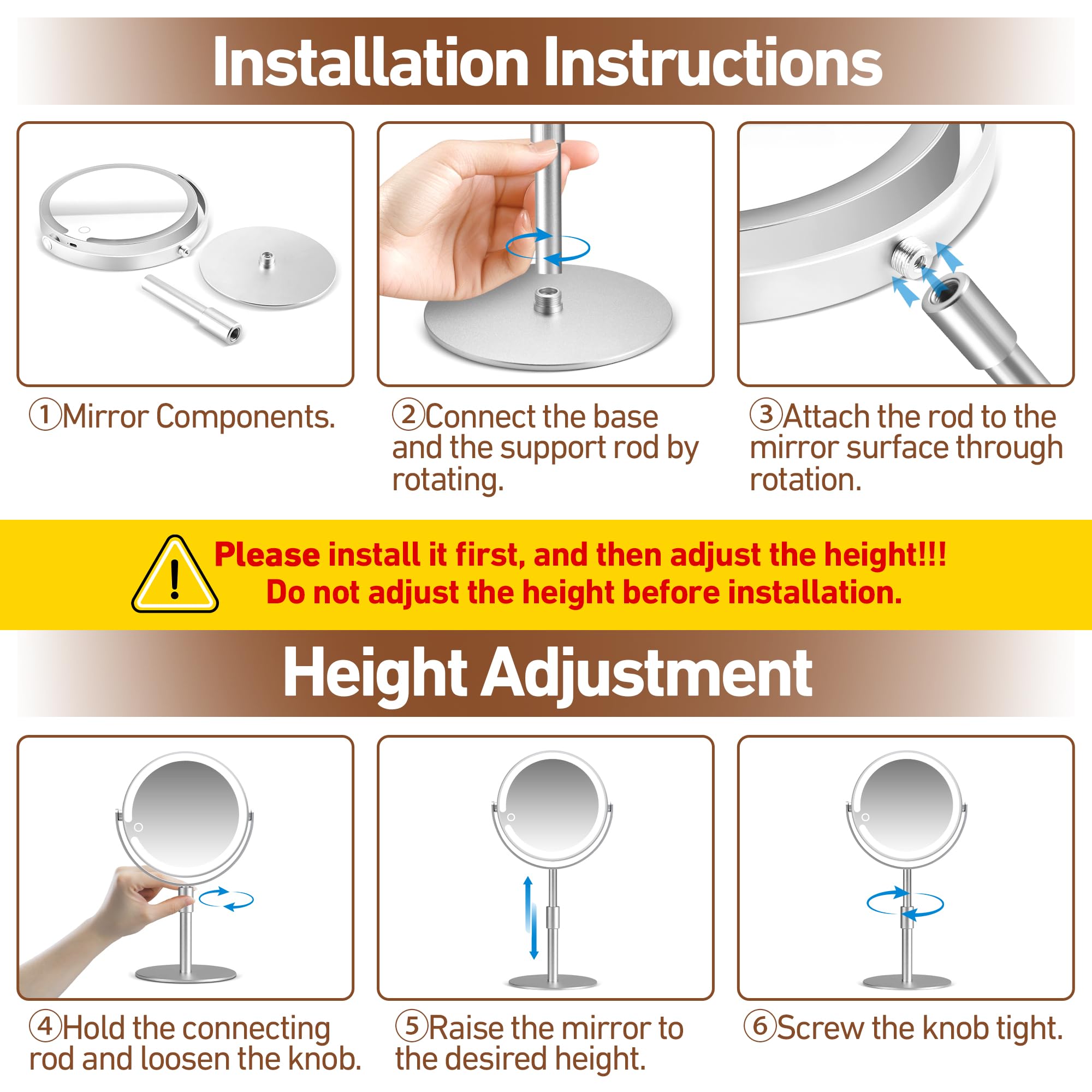 Installation Instructions

①Mirror Components.

②Connect the base and the support rod by rotating.

③Attach the rod to the mirror surface through rotation.

Please install it first, and then adjust the height!!!
Do not adjust the height before installation.

Height Adjustment

④Hold the connecting rod and loosen the knob.

⑤Raise the mirror to the desired height.

⑥Screw the knob tight.