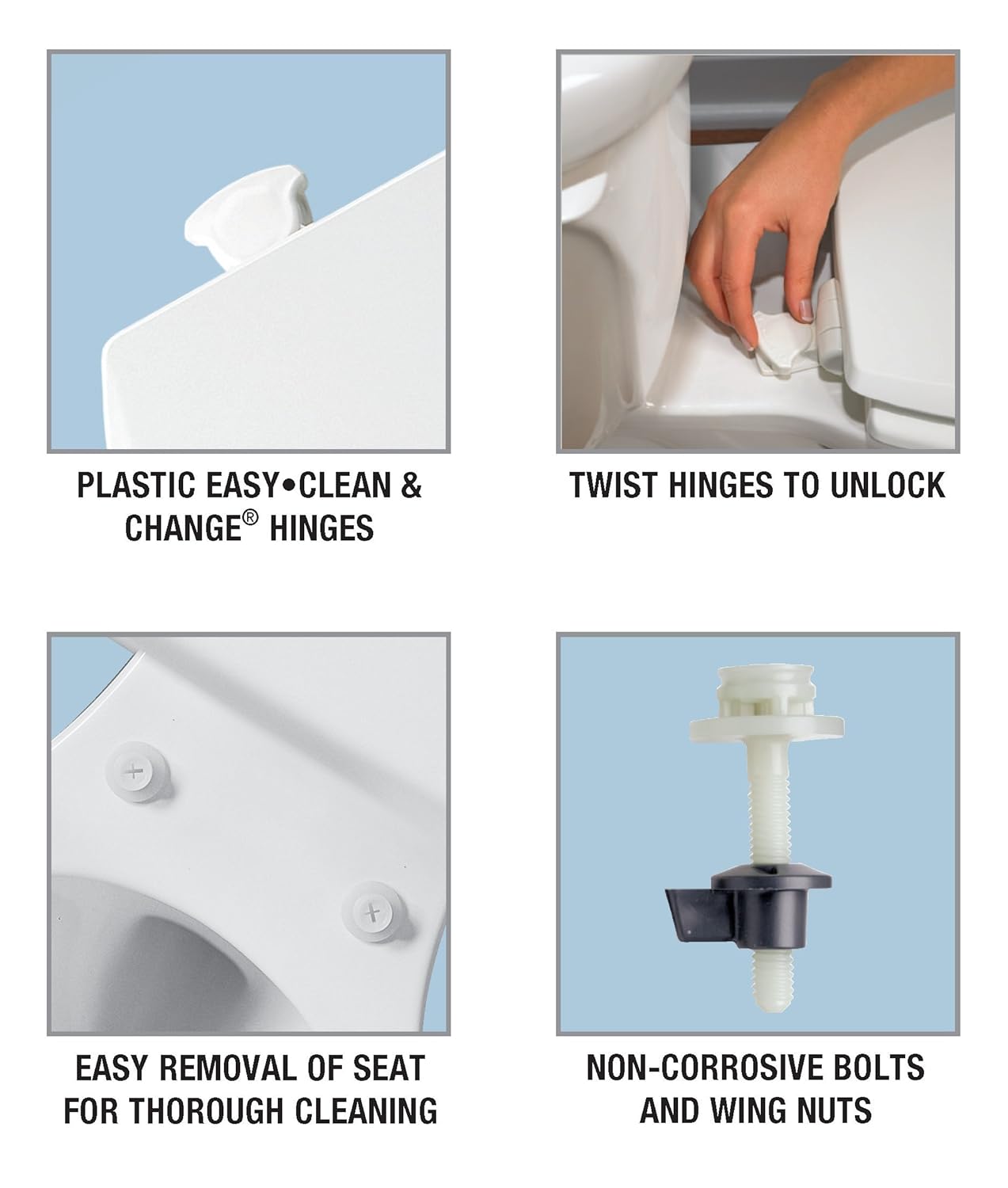 PLASTIC EASY•CLEAN & CHANGE® HINGES

TWIST HINGES TO UNLOCK

EASY REMOVAL OF SEAT FOR THOROUGH CLEANING

NON-CORROSIVE BOLTS AND WING NUTS