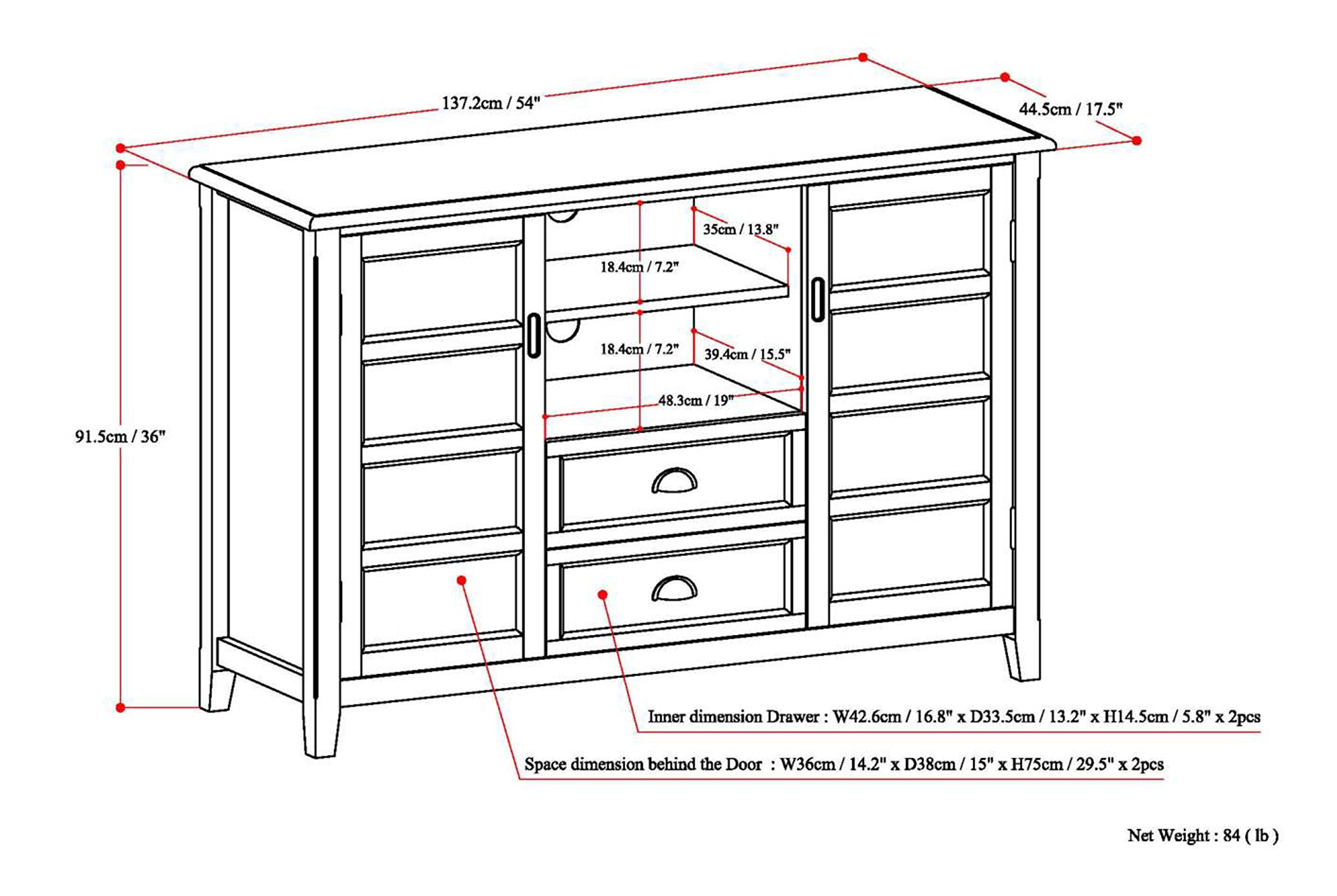 137.2cm / 54"

44.5cm / 17.5"

35cm / 13.8"

18.4cm / 7.2"

18.4cm / 7.2"

39.4cm / 15.5"

48.3cm / 19"

91.5cm / 36"

Inner dimension Drawer : W42.6cm / 16.8" x D33.5cm / 13.2" x H14.5cm / 5.8" x 2pcs

Space dimension behind the Door : W36cm / 14.2" x D38cm / 15" x H75cm / 29.5" x 2pcs

Net Weight : 84 ( lb )