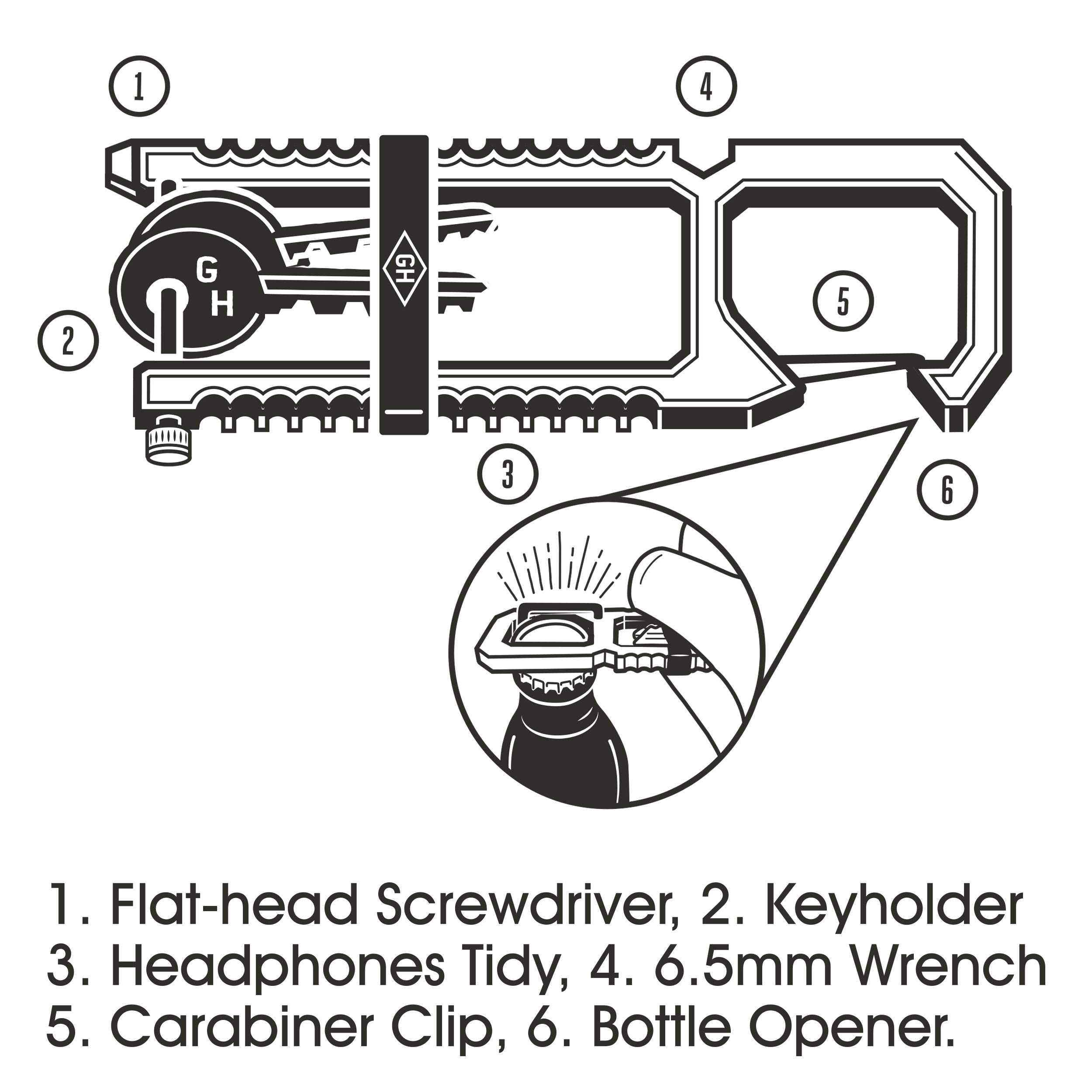 1

4

G
H

GH

2

5

3

6

1. Flat-head Screwdriver, 2. Keyholder
3. Headphones Tidy, 4. 6.5mm Wrench
5. Carabiner Clip, 6. Bottle Opener.