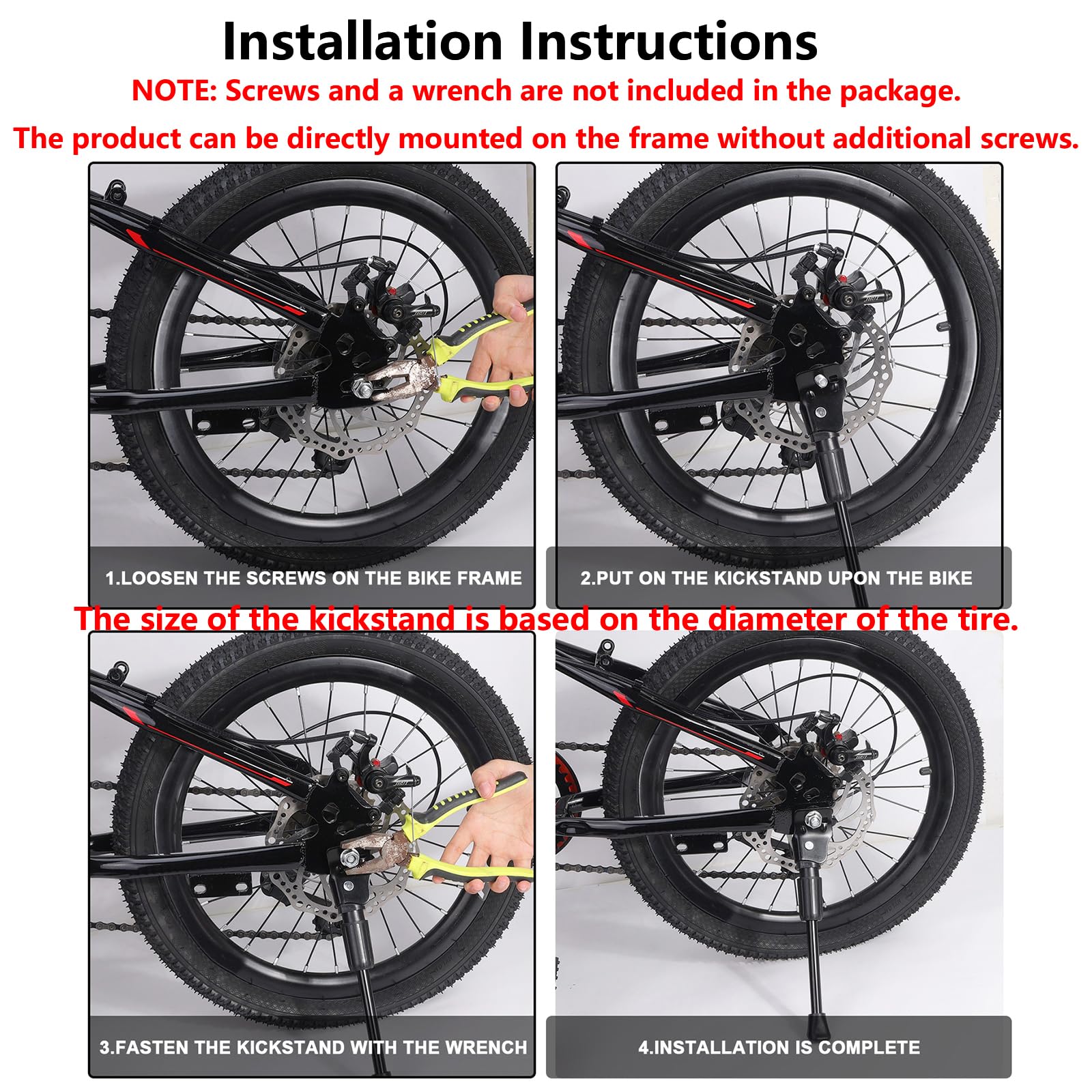 Installation Instructions

NOTE: Screws and a wrench are not included in the package.

The product can be directly mounted on the frame without additional screws.

1.LOOSEN THE SCREWS ON THE BIKE FRAME

2.PUT ON THE KICKSTAND UPON THE BIKE

The size of the kickstand is based on the diameter of the tire.

3.FASTEN THE KICKSTAND WITH THE WRENCH

4.INSTALLATION IS COMPLETE