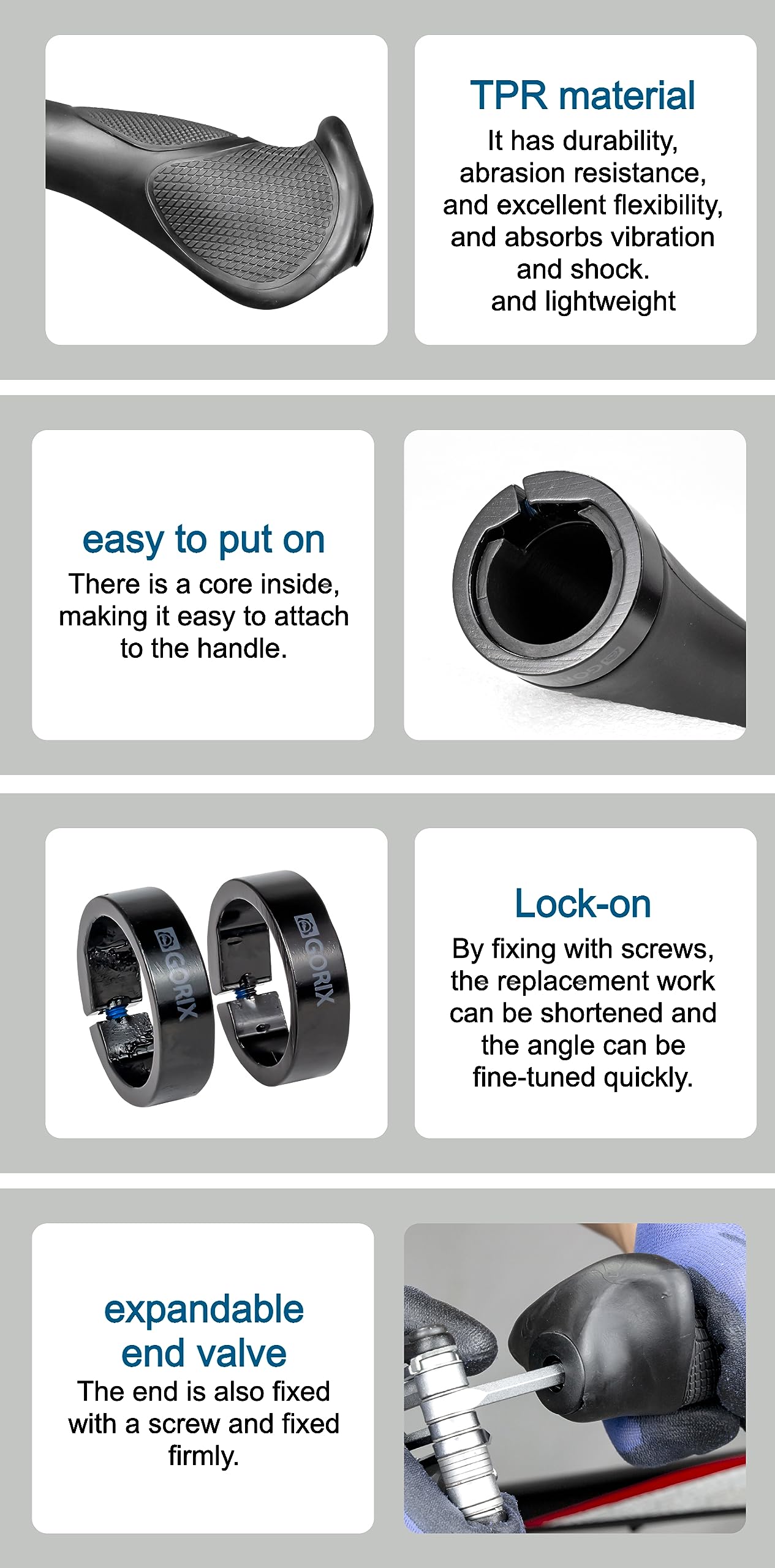 TPR material
It has durability, abrasion resistance, and excellent flexibility, and absorbs vibration and shock.
and lightweight

easy to put on
There is a core inside, making it easy to attach to the handle.

GORIX GORIX

Lock-on
By fixing with screws, the replacement work can be shortened and the angle can be fine-tuned quickly.

expandable end valve
The end is also fixed with a screw and fixed firmly.