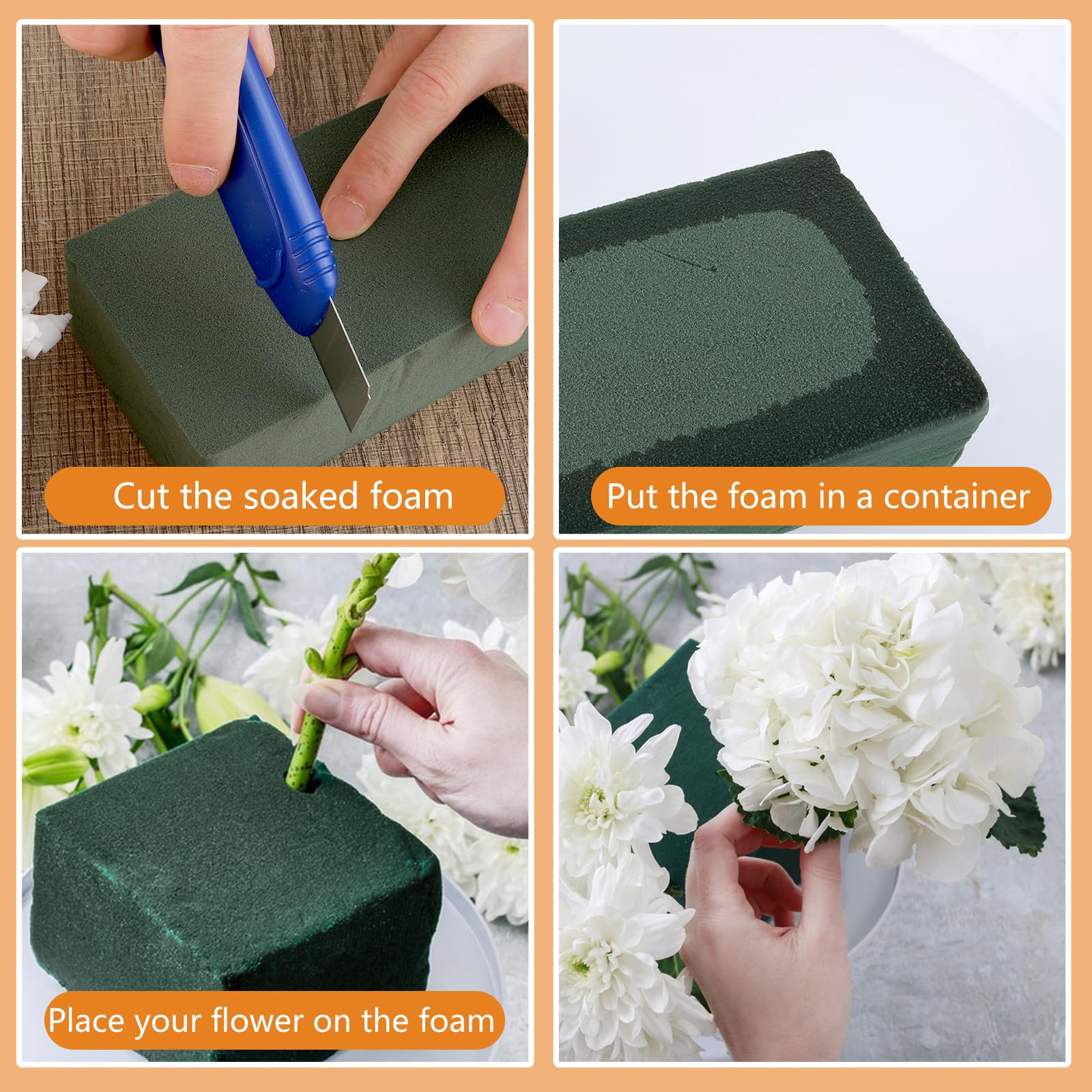 Cut the soaked foam

Put the foam in a container

Place your flower on the foam