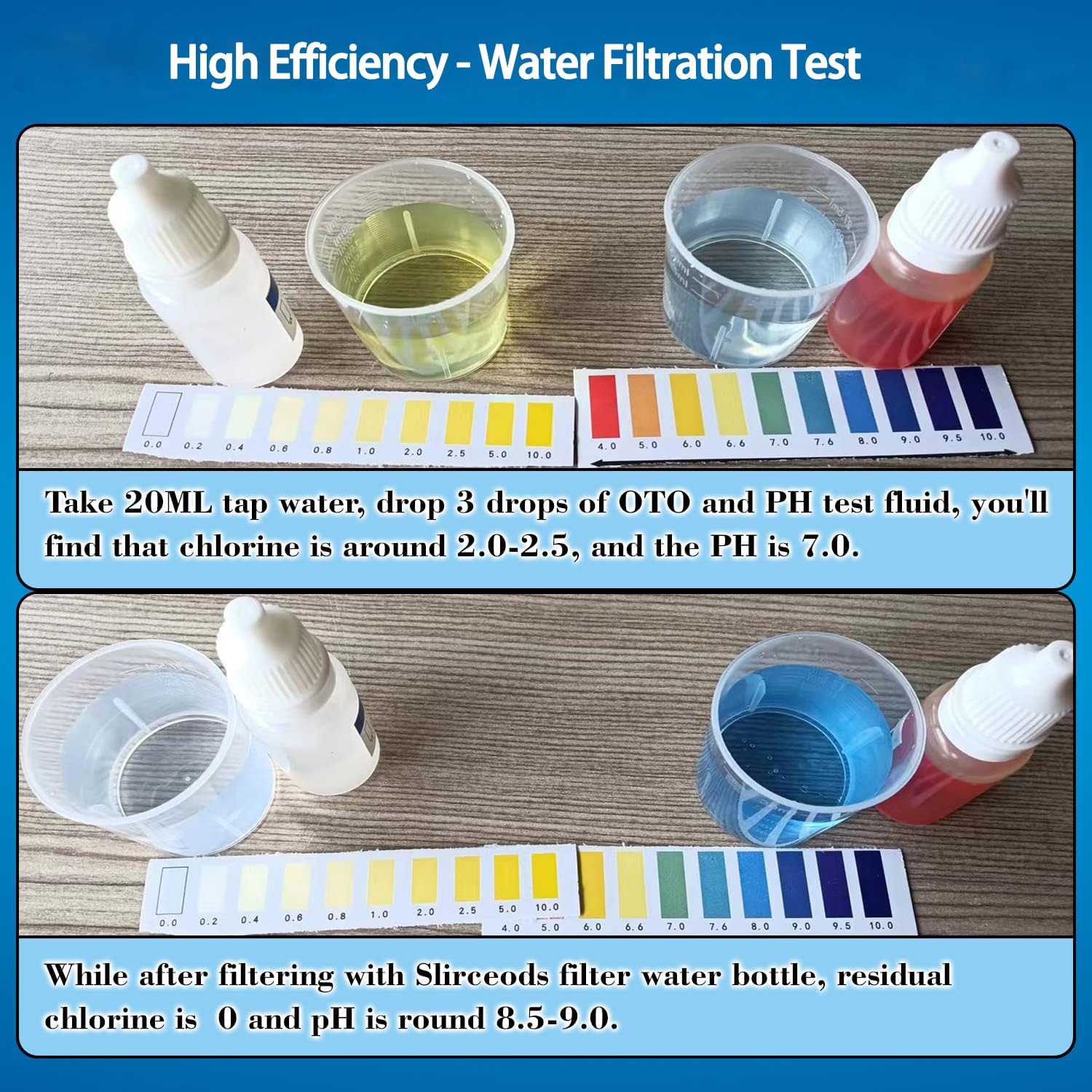 High Efficiency - Water Filtration Test

0.0 0.2 0.4 0.6 0.8 1.0 2.0 2.5 5.0 10.0

4.0 5.0 6.0 6.6 7.0 7.6 8.0 9.0 9.5 10.0

Take 20ML tap water, drop 3 drops of OTO and PH test fluid, you'll find that chlorine is around 2.0-2.5, and the PH is 7.0.

0.0 0.2 0.4 0.6 0.8 1.0 2.0 2.5 5.0 10.0

4.0 5.0 6.0 6.6 7.0 7.6 8.0 9.0 9.5 10.0

While after filtering with Slirceods filter water bottle, residual chlorine is 0 and pH is round 8.5-9.0.