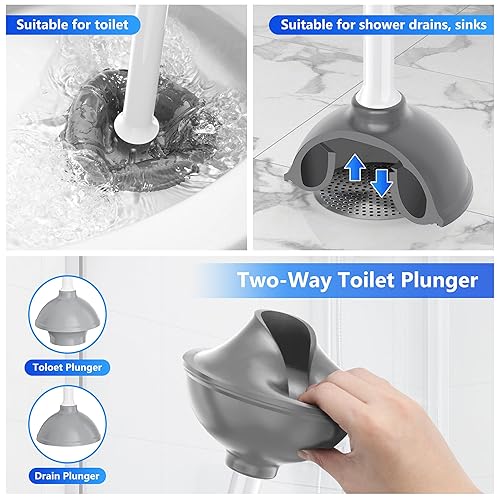 Suitable for toilet

Suitable for shower drains, sinks

Two-Way Toilet Plunger

Toloet Plunger

Drain Plunger