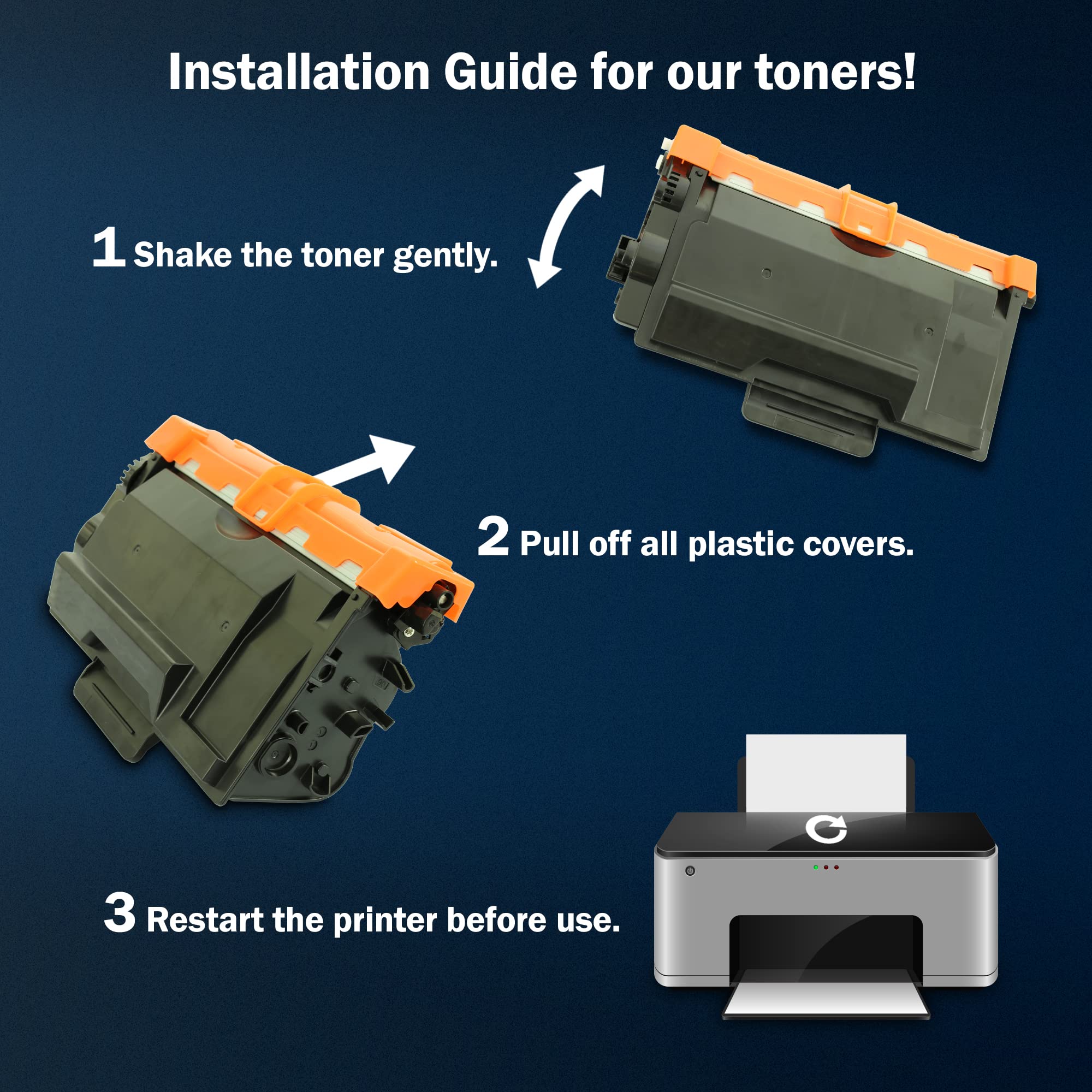 Installation Guide for our toners!

1 Shake the toner gently.

2 Pull off all plastic covers.

3 Restart the printer before use.