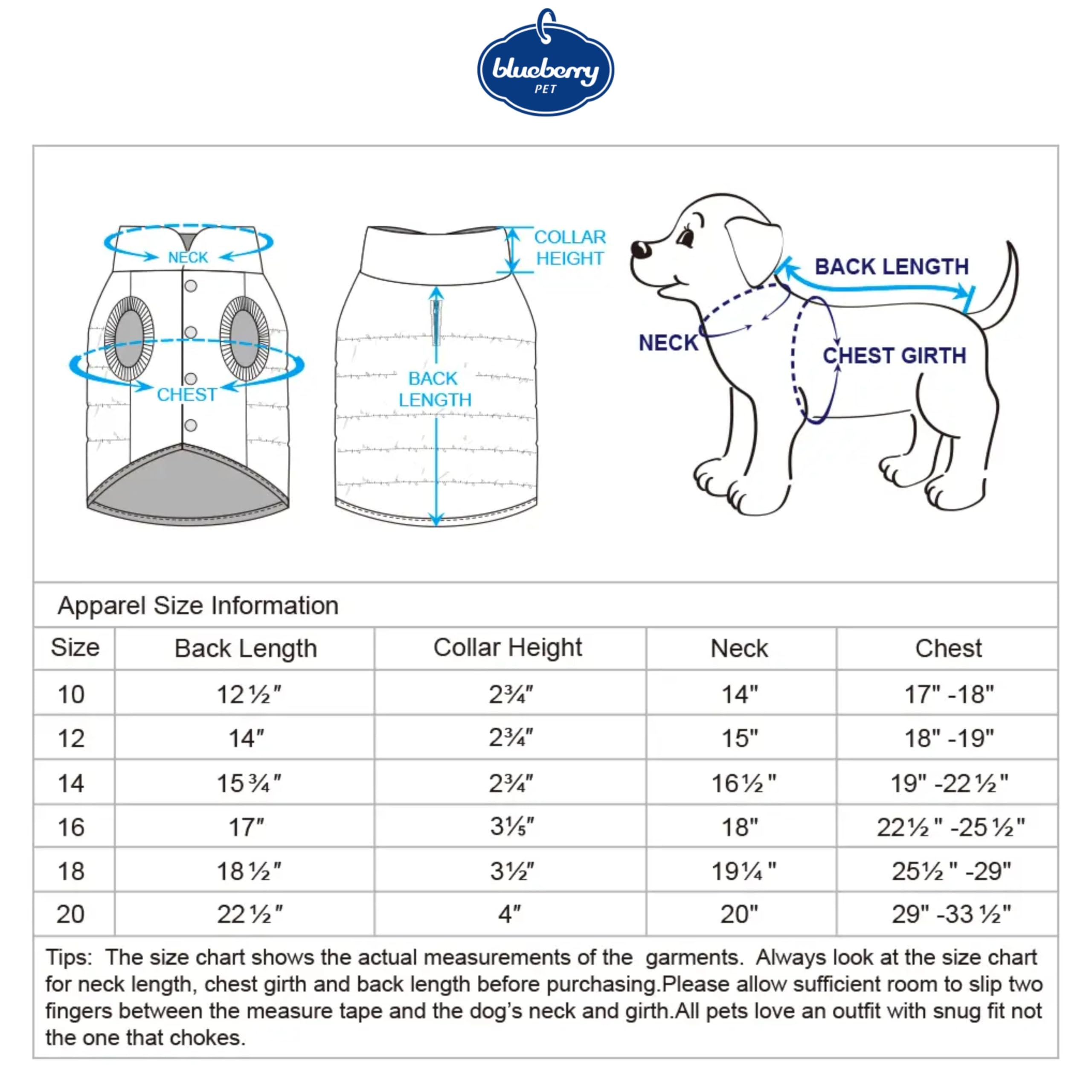 blueberry
PET

NECK
CHEST

COLLAR HEIGHT
BACK LENGTH

BACK LENGTH
NECK
CHEST GIRTH

Apparel Size Information

| Size | Back Length | Collar Height | Neck | Chest |
|---|---|---|---|---|
| 10 | 12½" | 2¾" | 14" | 17" -18" |
| 12 | 14" | 2¾" | 15" | 18" -19" |
| 14 | 15¾" | 2¾" | 16½" | 19" -22½" |
| 16 | 17" | 3⅕" | 18" | 22½" -25½" |
| 18 | 18½" | 3½" | 19¼" | 25½" -29" |
| 20 | 22½" | 4" | 20" | 29" -33½" |

Tips: The size chart shows the actual measurements of the garments. Always look at the size chart for neck length, chest girth and back length before purchasing.Please allow sufficient room to slip two fingers between the measure tape and the dog's neck and girth.All pets love an outfit with snug fit not the one that chokes.