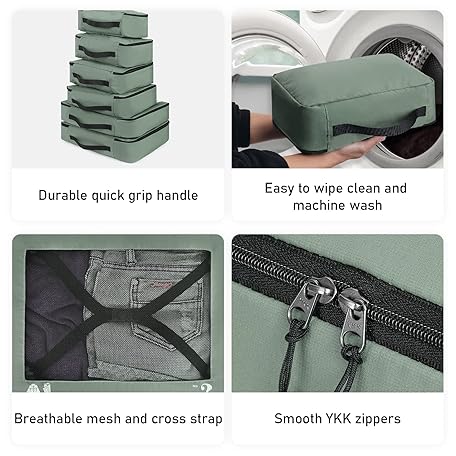 Durable quick grip handle

Easy to wipe clean and machine wash

Breathable mesh and cross strap

Smooth YKK zippers