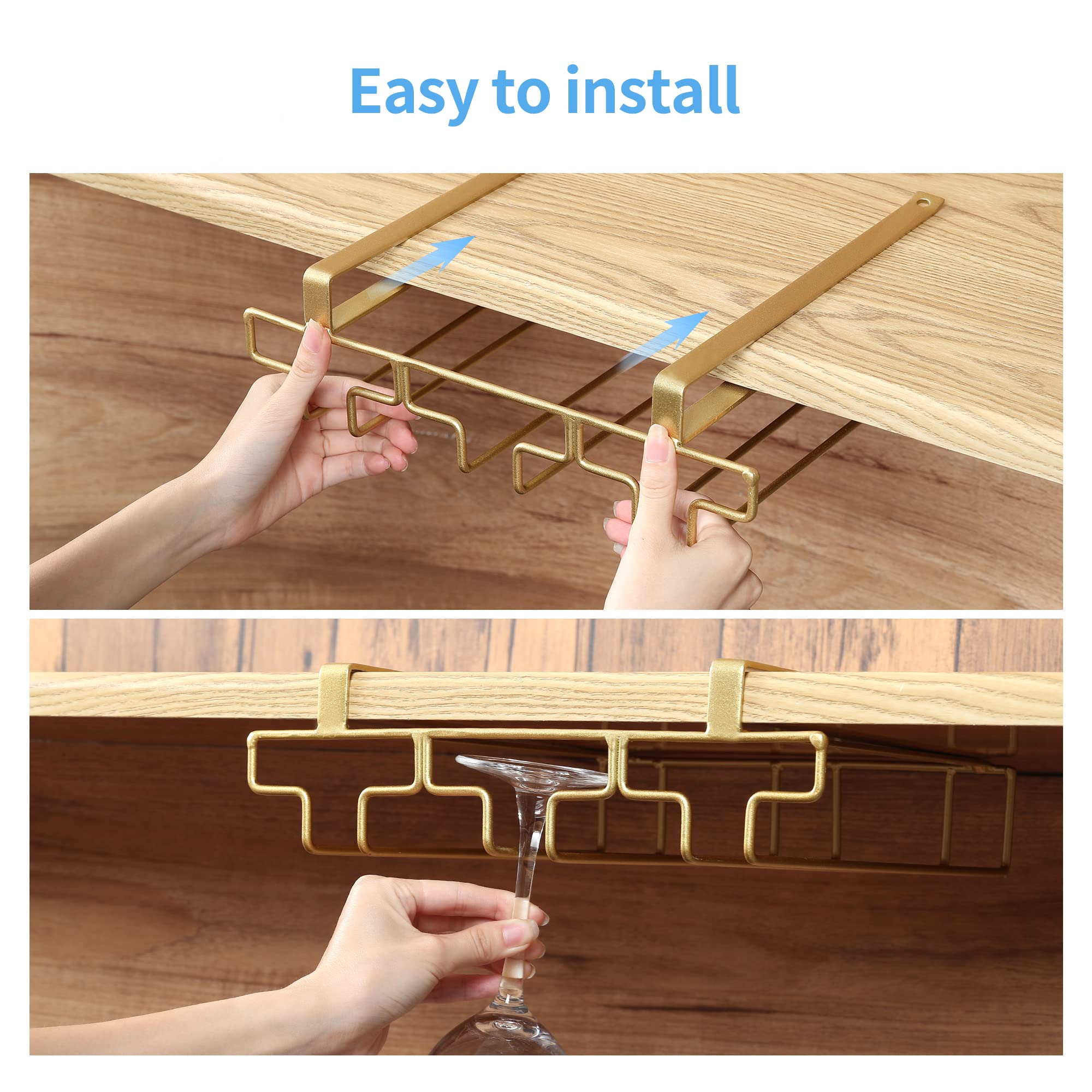 Easy to install