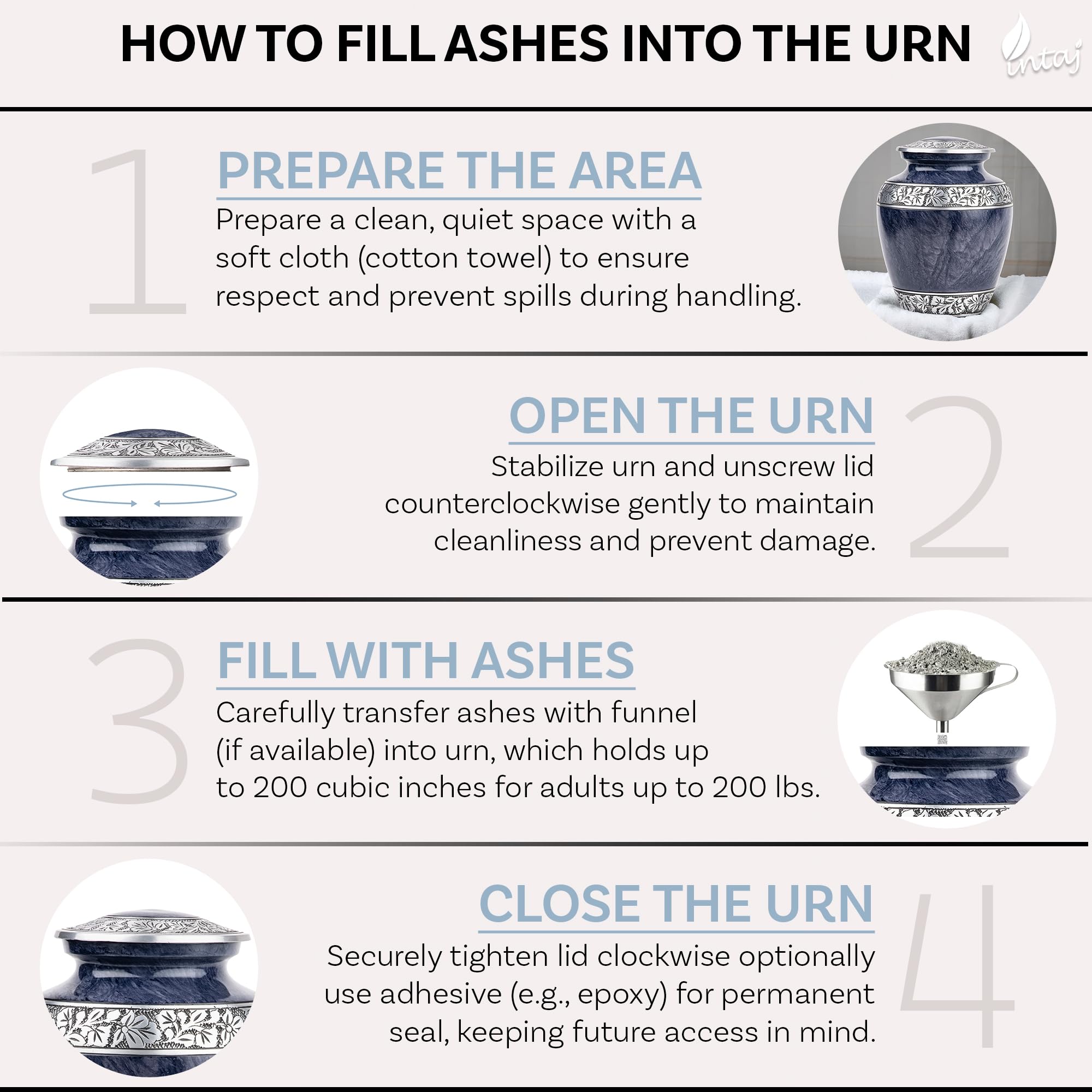 HOW TO FILL ASHES INTO THE URN

intaj

1

PREPARE THE AREA

Prepare a clean, quiet space with a soft cloth (cotton towel) to ensure respect and prevent spills during handling.

OPEN THE URN

2

Stabilize urn and unscrew lid counterclockwise gently to maintain cleanliness and prevent damage.

3

FILL WITH ASHES

Carefully transfer ashes with funnel (if available) into urn, which holds up to 200 cubic inches for adults up to 200 lbs.

CLOSE THE URN

4

Securely tighten lid clockwise optionally use adhesive (e.g., epoxy) for permanent seal, keeping future access in mind.