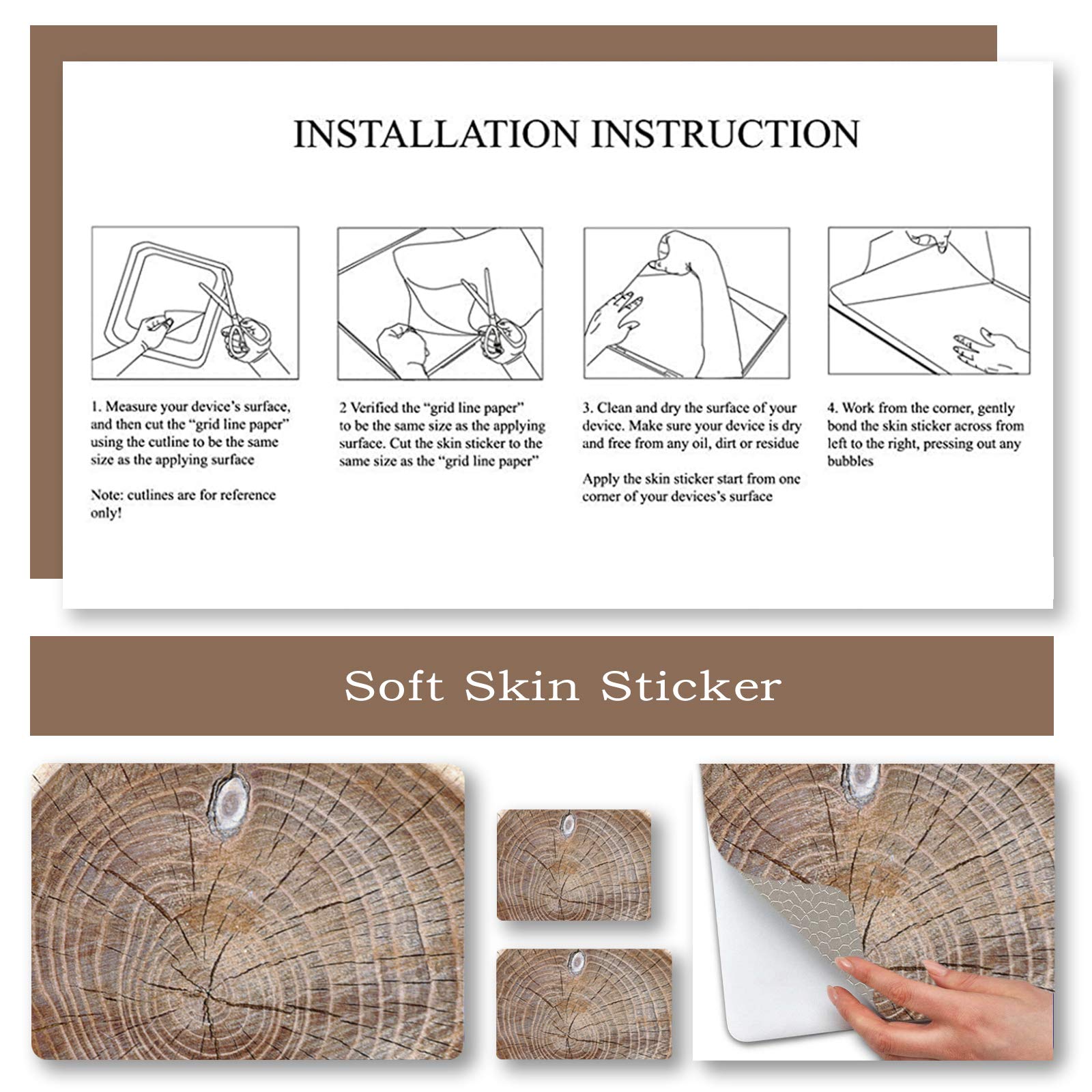 INSTALLATION INSTRUCTION

1. Measure your device's surface, and then cut the "grid line paper" using the cutline to be the same size as the applying surface

Note: cutlines are for reference only!

2 Verified the "grid line paper" to be the same size as the applying surface. Cut the skin sticker to the same size as the "grid line paper"

3. Clean and dry the surface of your device. Make sure your device is dry and free from any oil, dirt or residue

Apply the skin sticker start from one corner of your devices's surface

4. Work from the corner, gently bond the skin sticker across from left to the right, pressing out any bubbles

Soft Skin Sticker