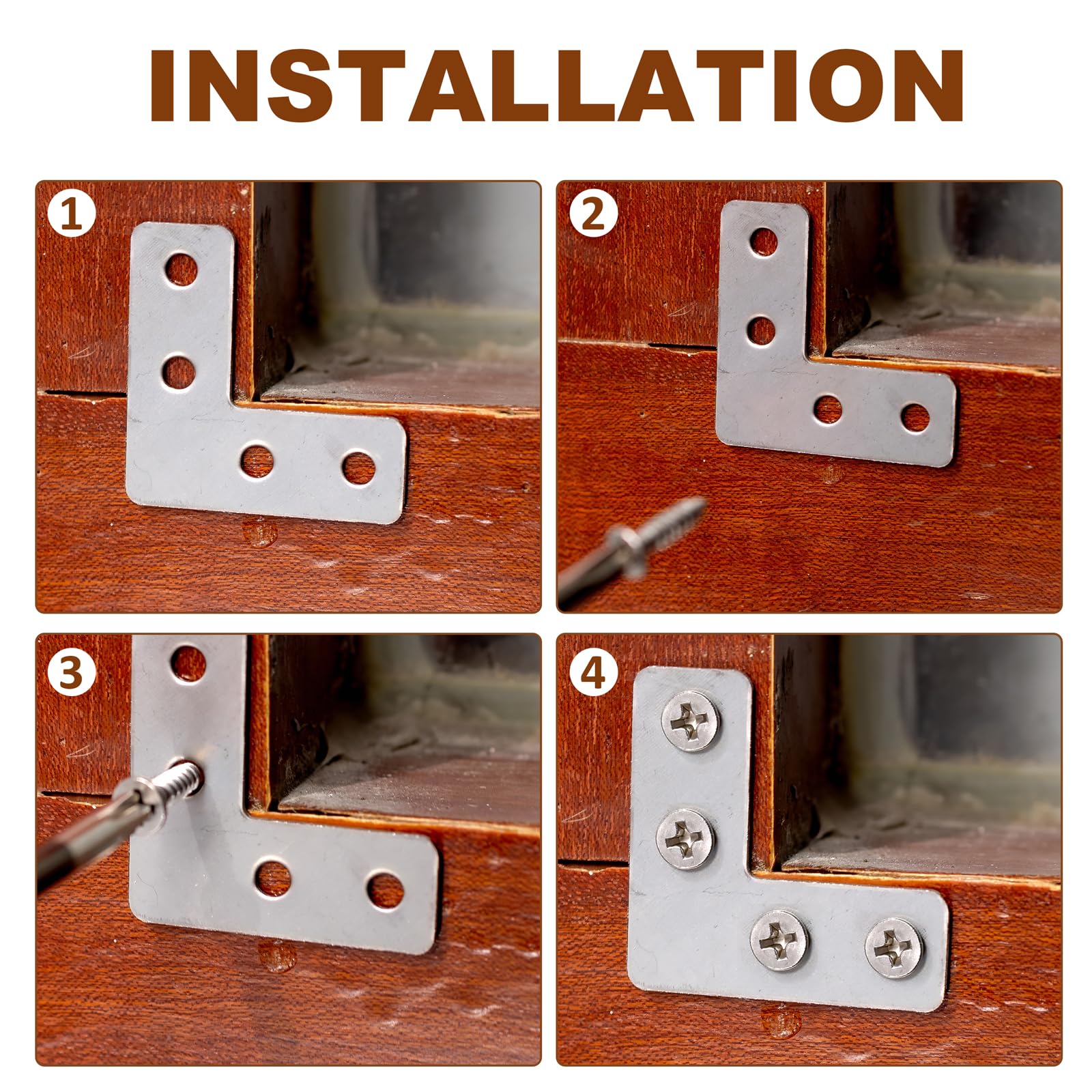 INSTALLATION

1

2

3

4