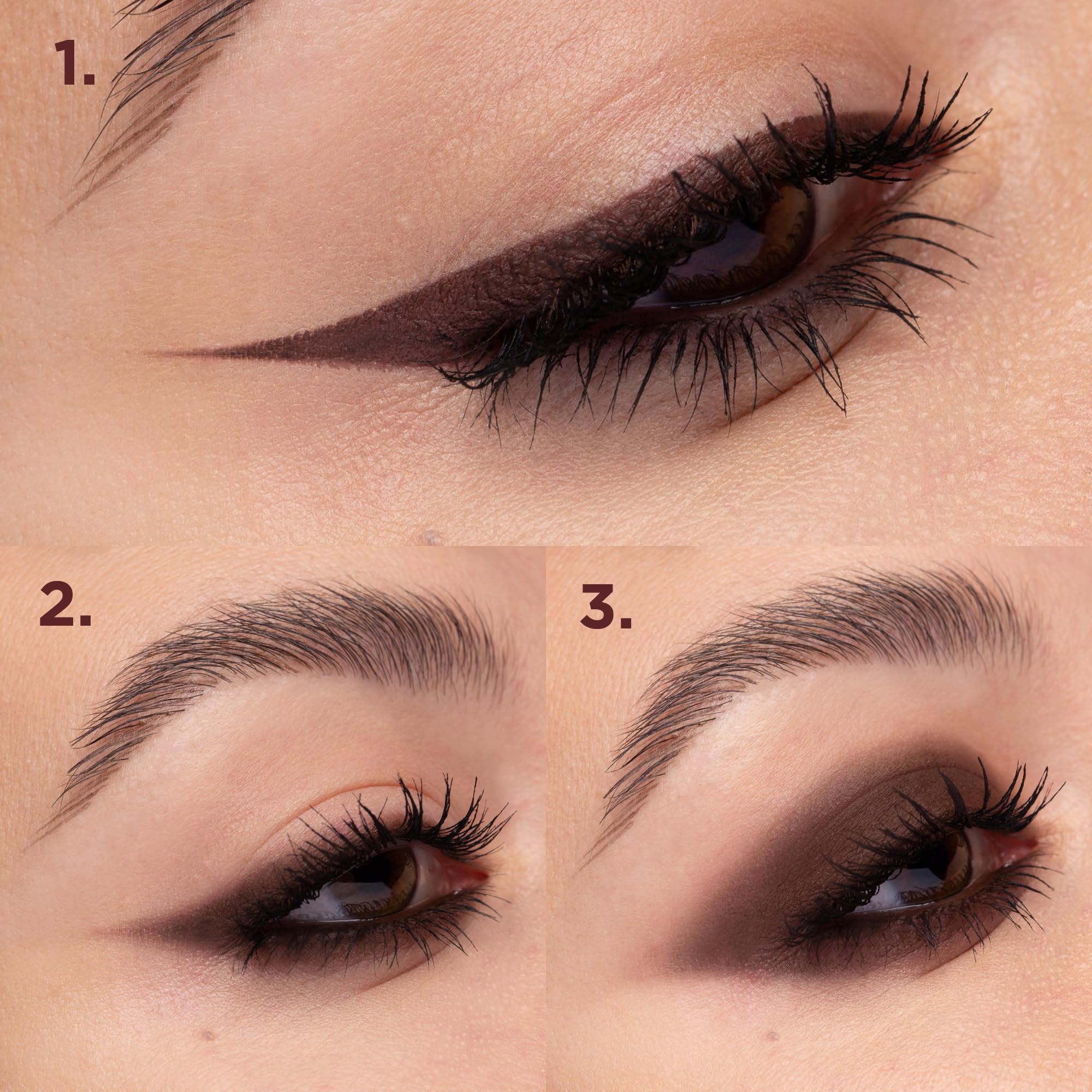 1.

2.

3.