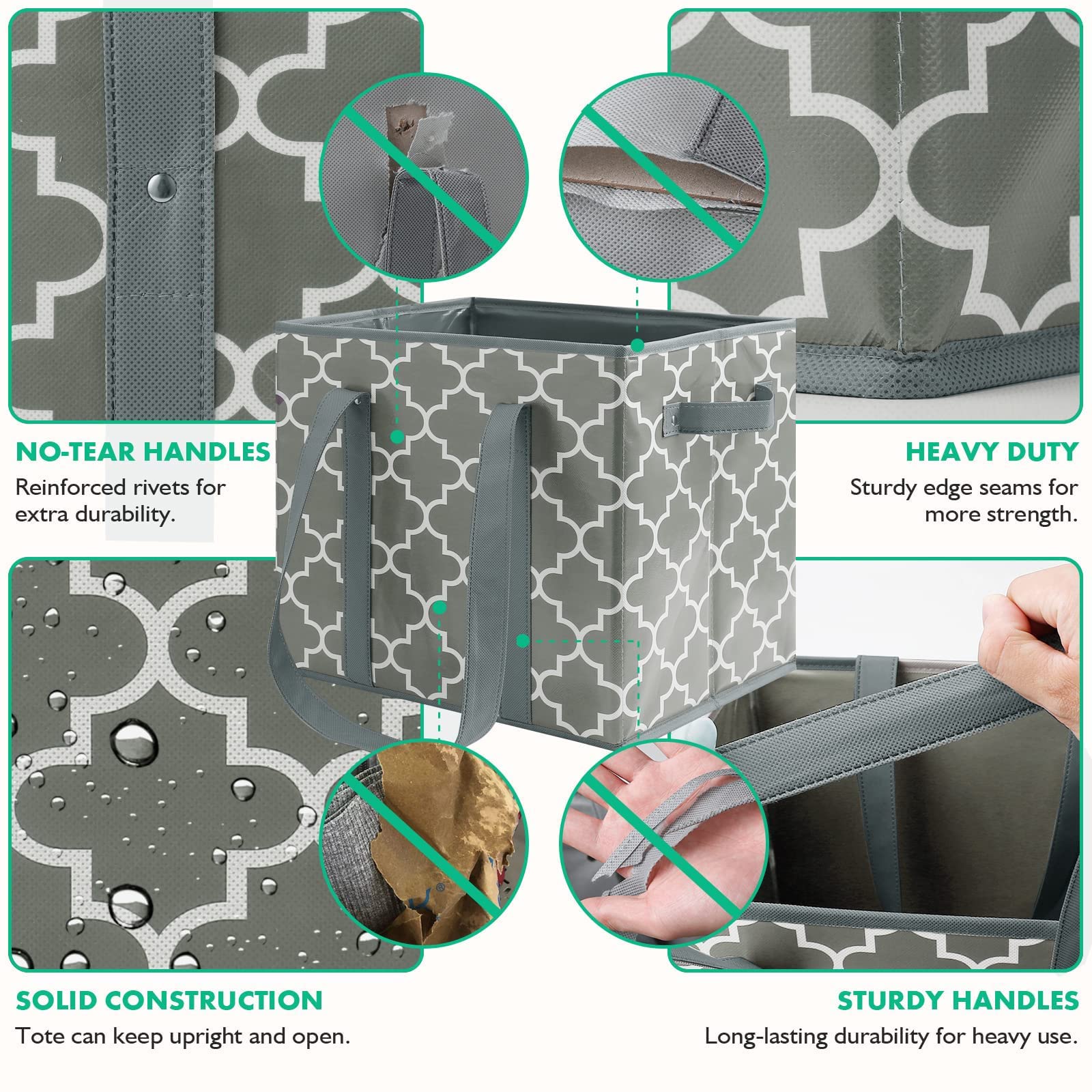 NO-TEAR HANDLES
Reinforced rivets for extra durability.

HEAVY DUTY
Sturdy edge seams for more strength.

SOLID CONSTRUCTION
Tote can keep upright and open.

STURDY HANDLES
Long-lasting durability for heavy use.