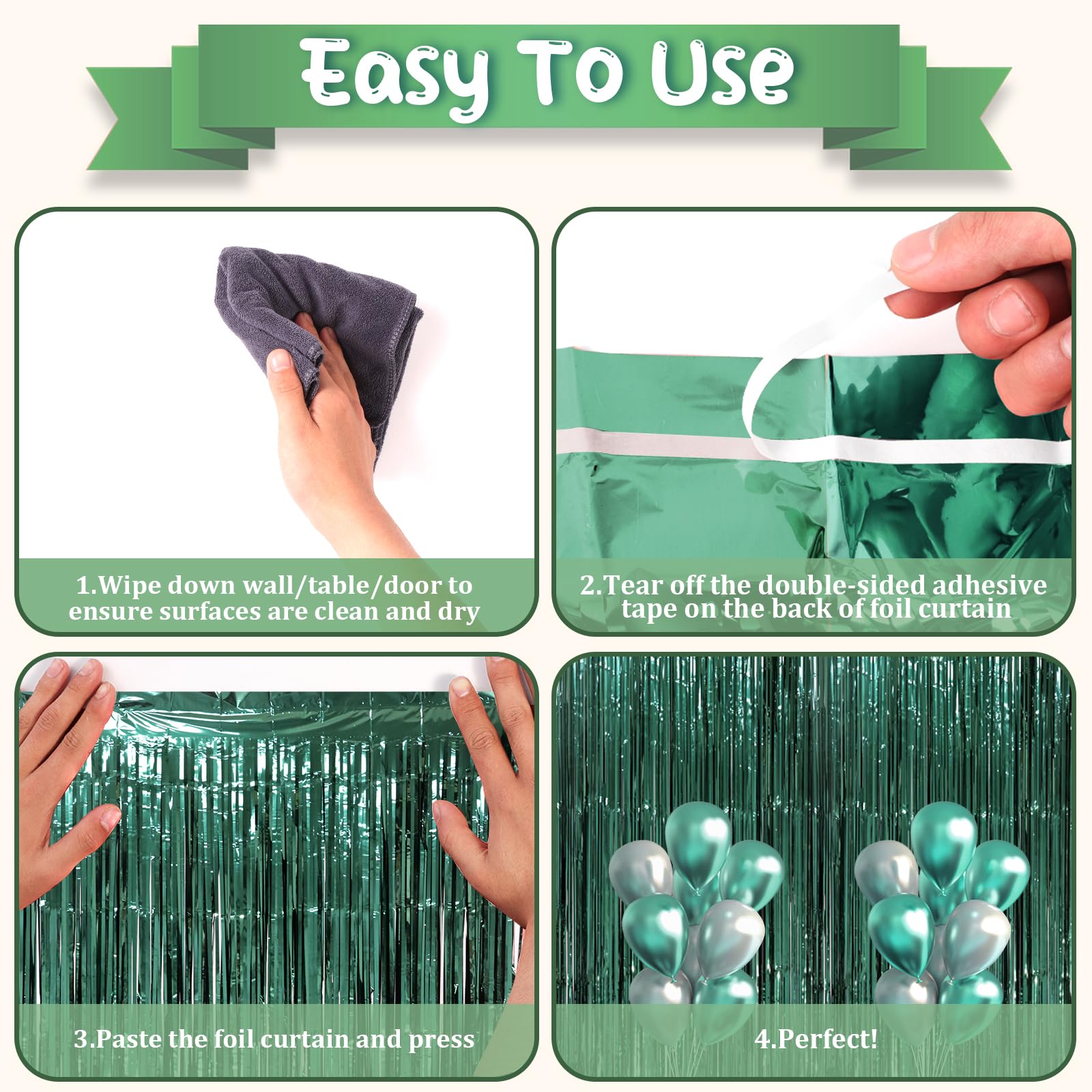 Easy To Use

1.Wipe down wall/table/door to ensure surfaces are clean and dry

2.Tear off the double-sided adhesive tape on the back of foil curtain

3.Paste the foil curtain and press

4.Perfect!