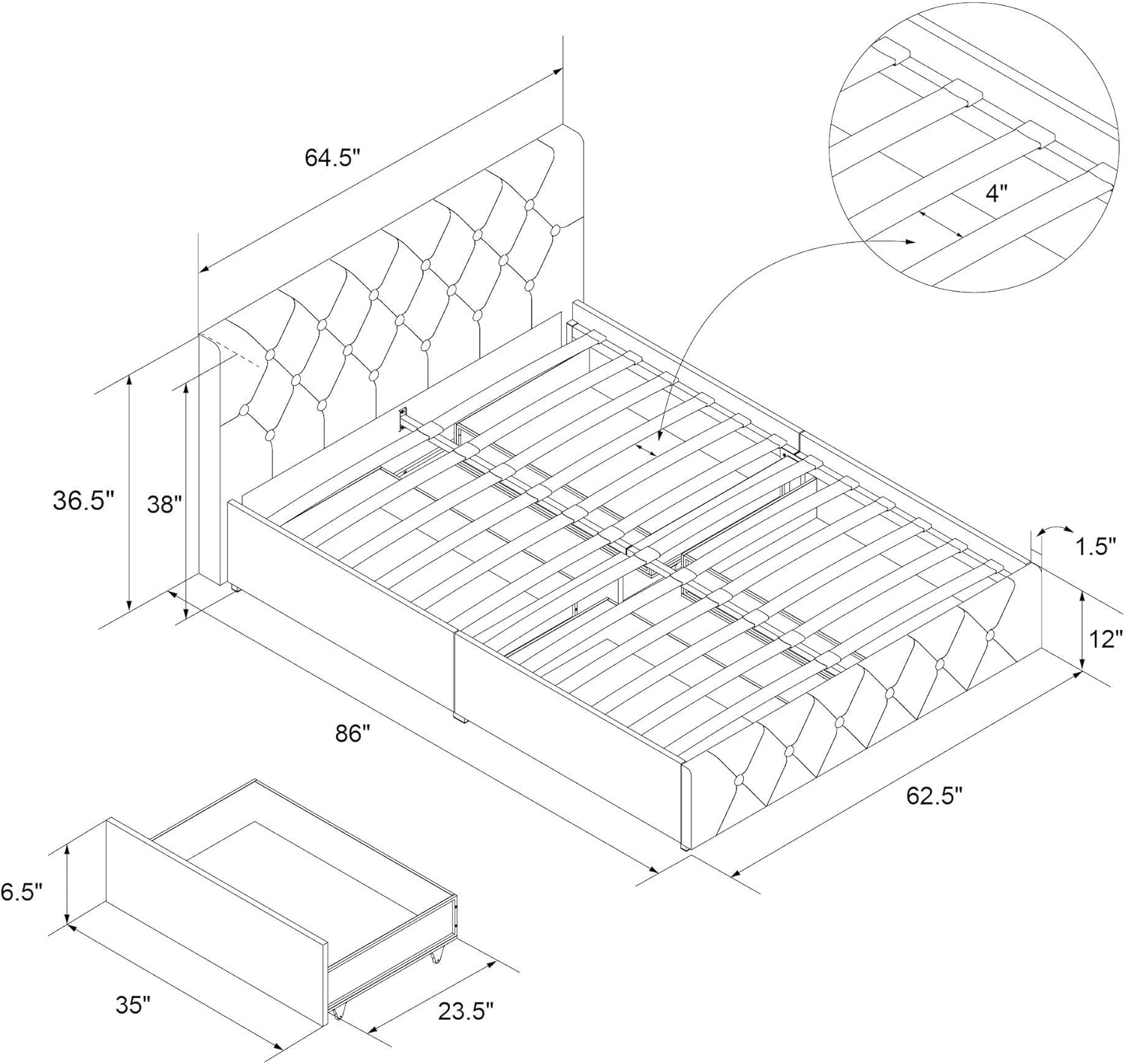 64.5"

4"

36.5"

38"

1.5"

12"

86"

62.5"

6.5"

35"

23.5"