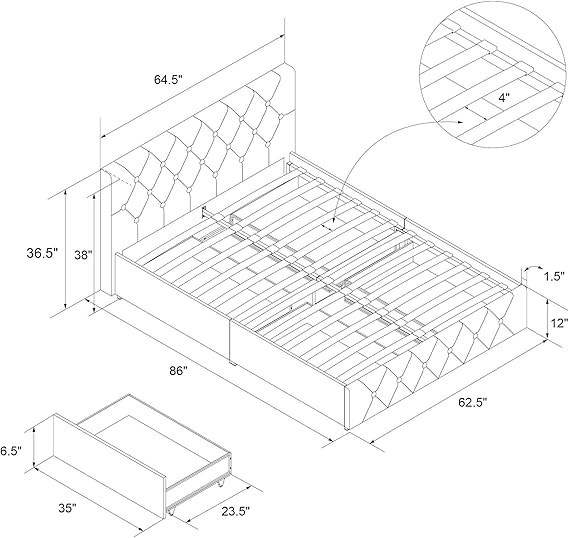 64.5"

4"

36.5"

38"

1.5"

12"

86"

62.5"

6.5"

35"

23.5"