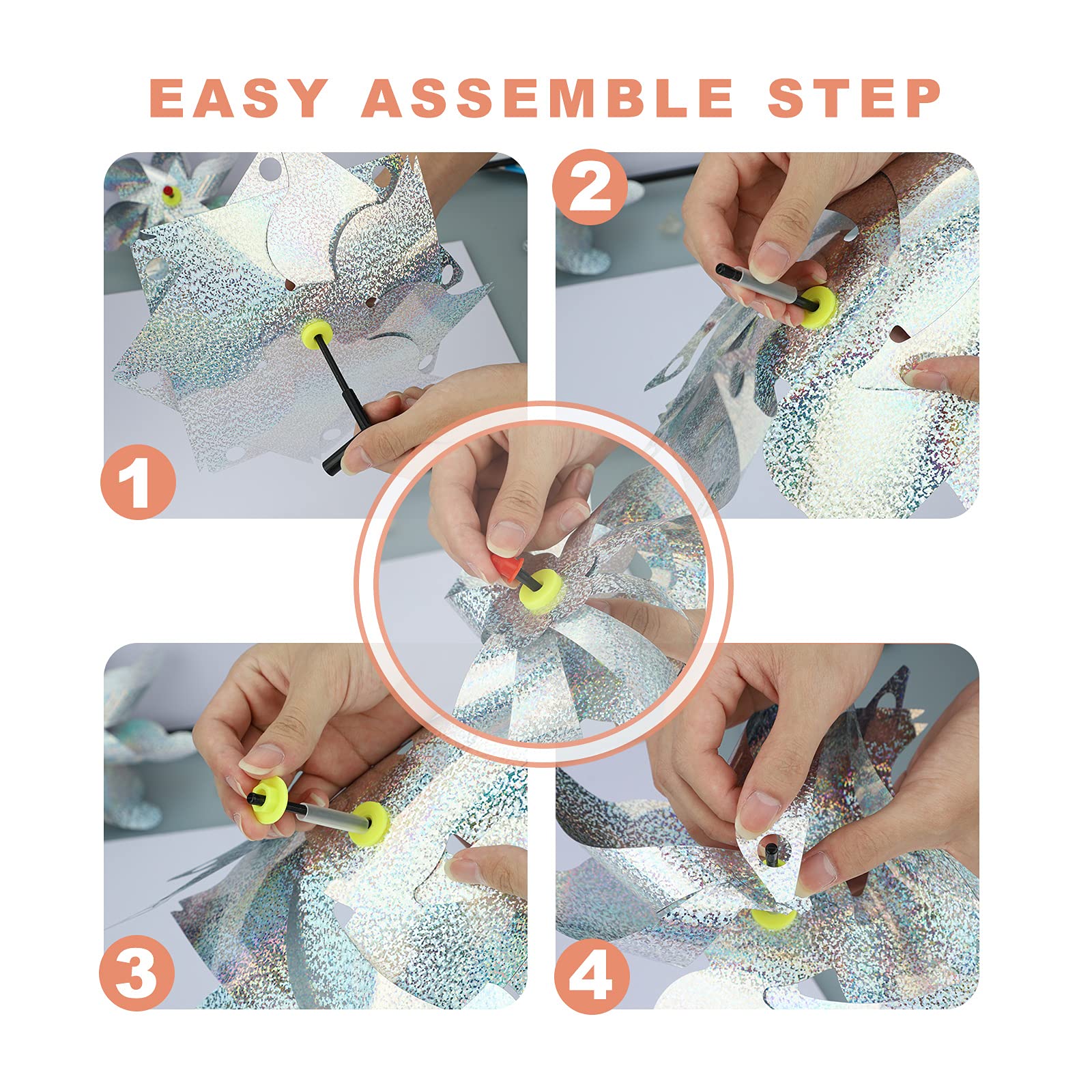 EASY ASSEMBLE STEP

1

2

3

4