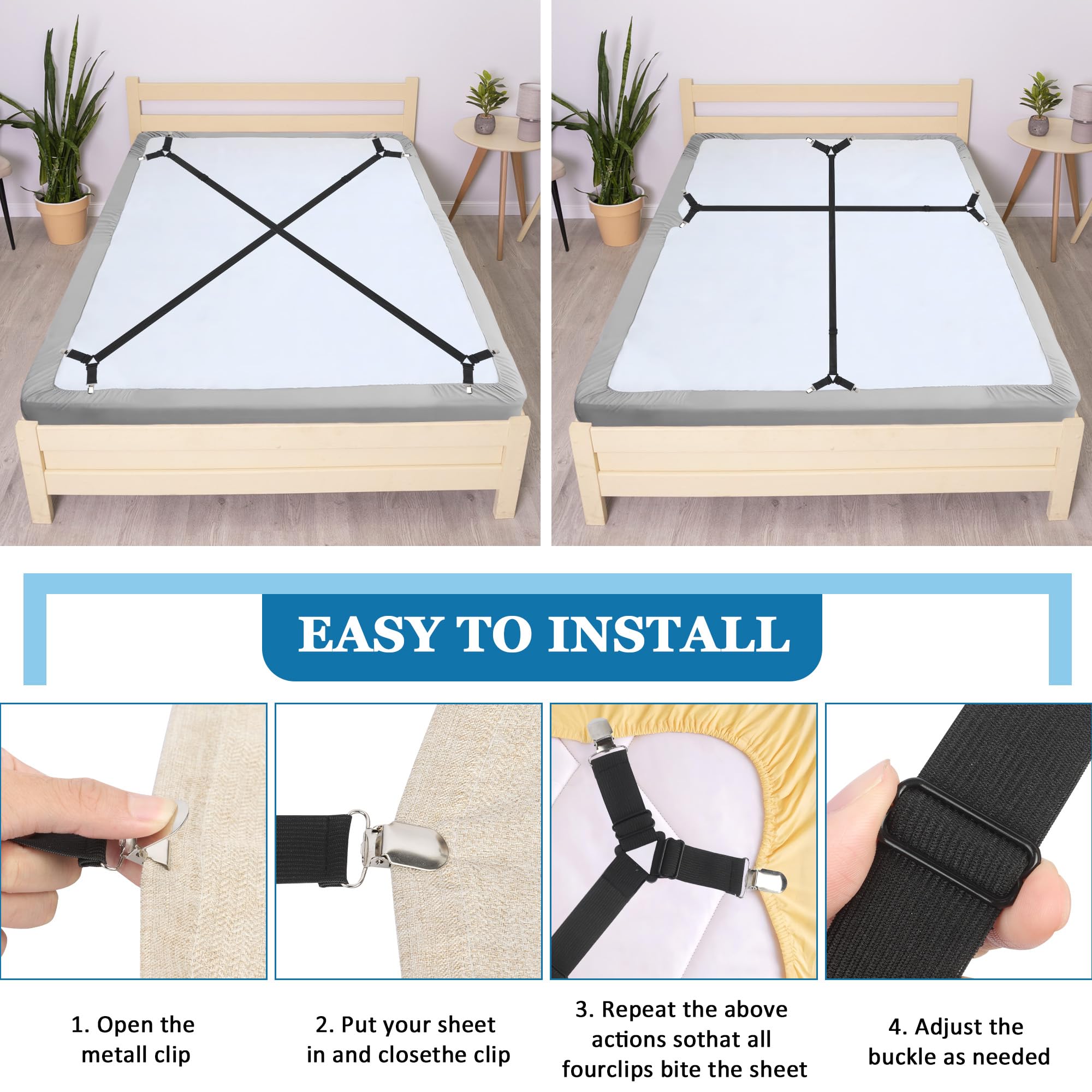 EASY TO INSTALL

1. Open the metall clip

2. Put your sheet in and closethe clip

3. Repeat the above actions sothat all fourclips bite the sheet

4. Adjust the buckle as needed