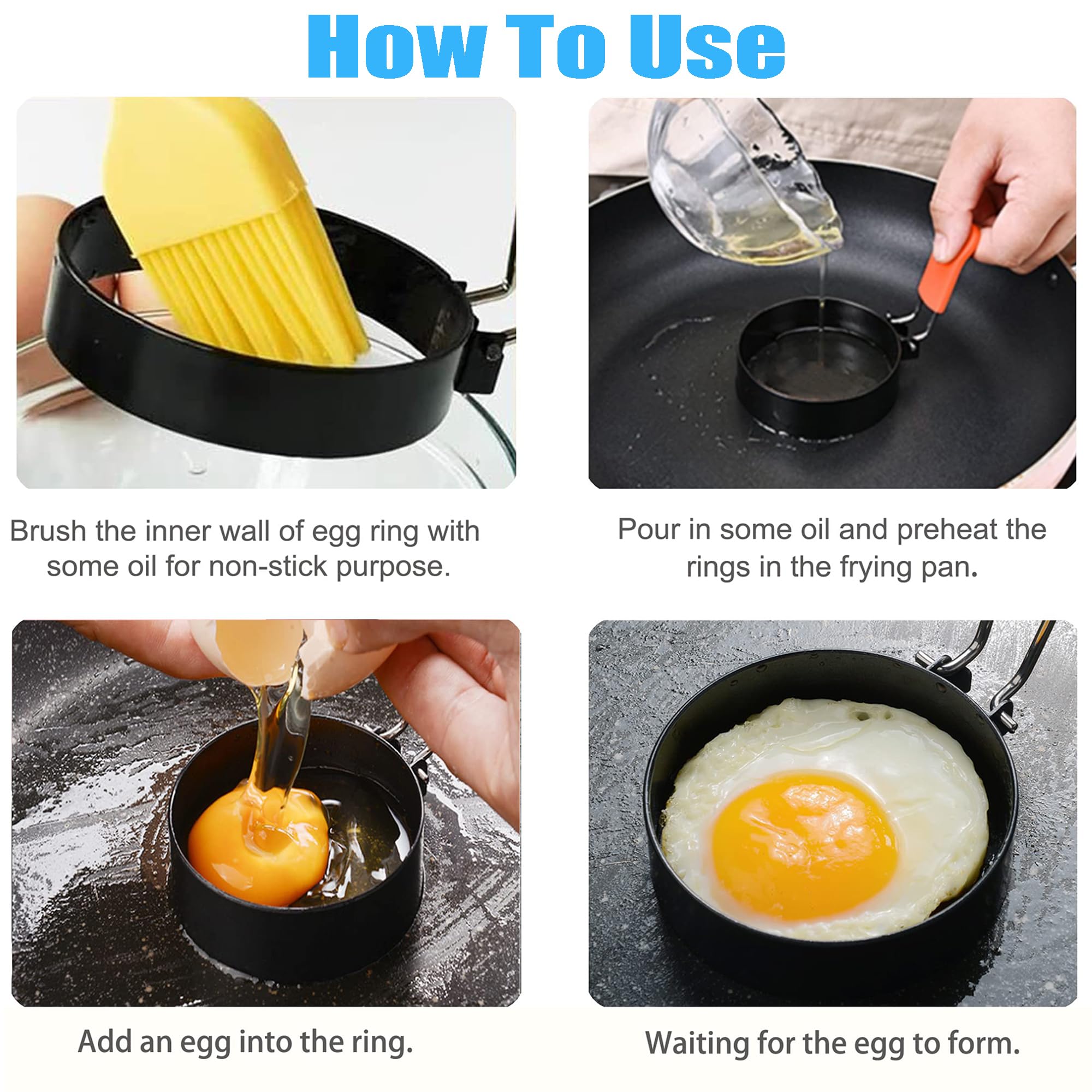 How To Use

Brush the inner wall of egg ring with some oil for non-stick purpose.

Pour in some oil and preheat the rings in the frying pan.

Add an egg into the ring.

Waiting for the egg to form.