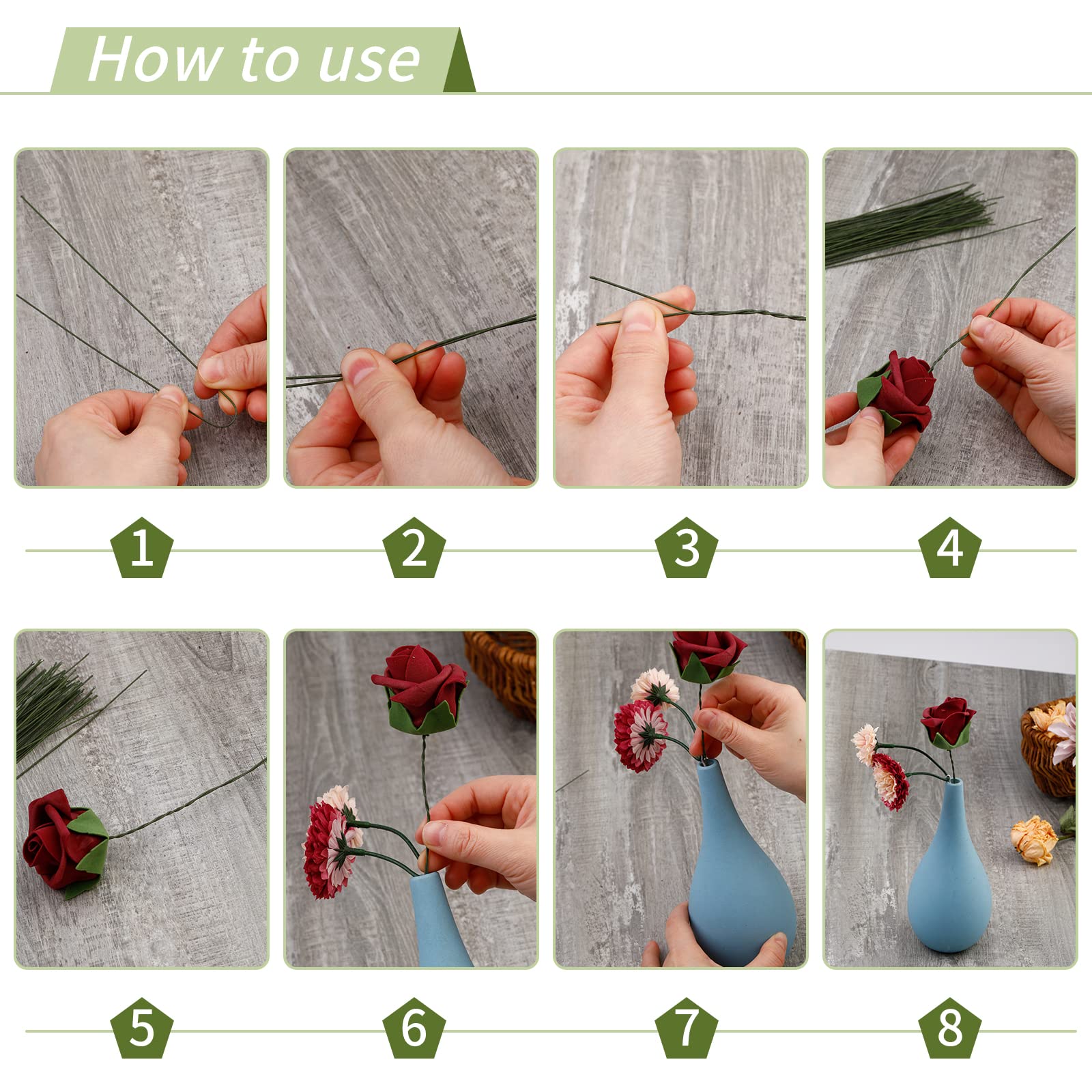 How to use

1

2

3

4

5

6

7

8