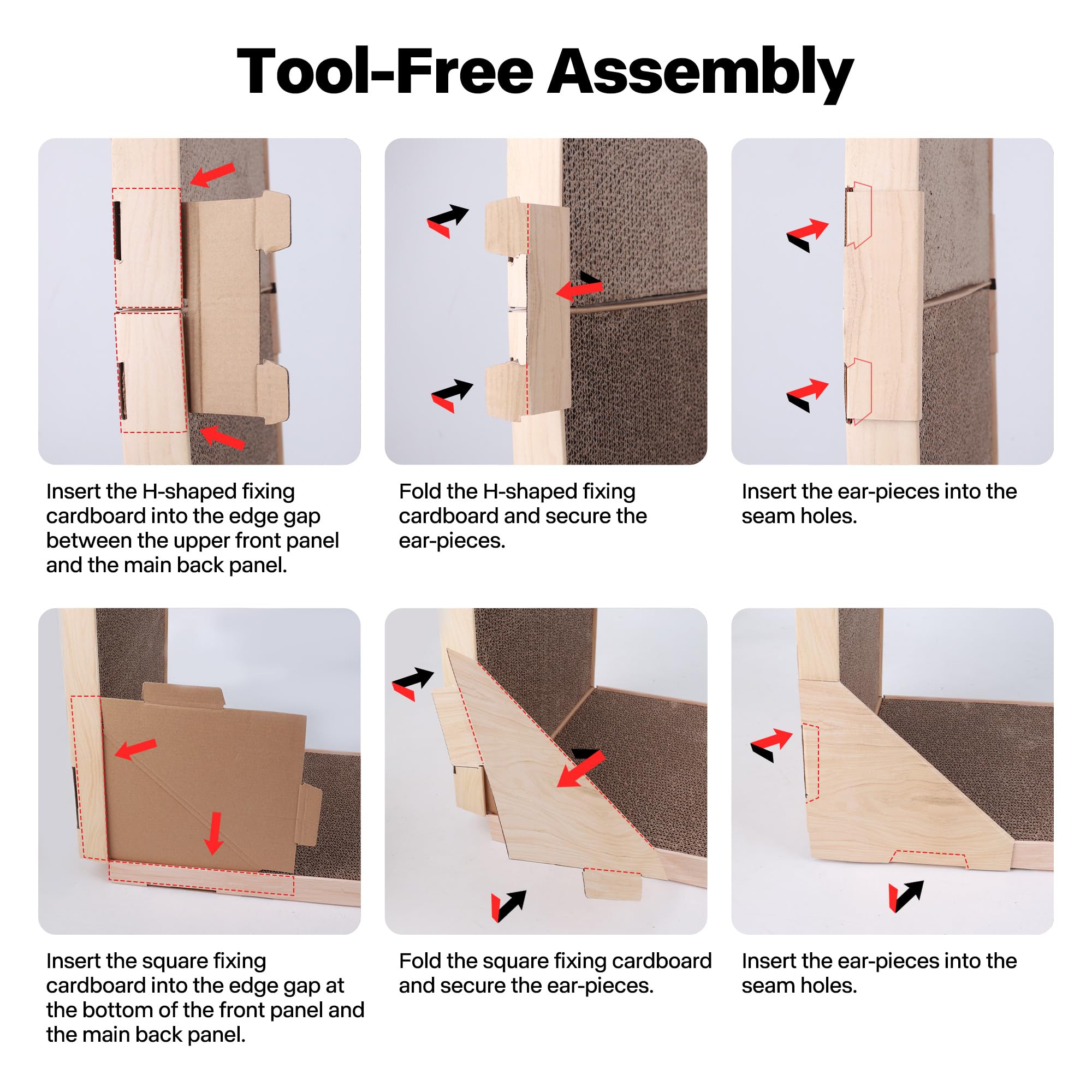 Tool-Free Assembly

Insert the H-shaped fixing cardboard into the edge gap between the upper front panel and the main back panel.

Fold the H-shaped fixing cardboard and secure the ear-pieces.

Insert the ear-pieces into the seam holes.

Insert the square fixing cardboard into the edge gap at the bottom of the front panel and the main back panel.

Fold the square fixing cardboard and secure the ear-pieces.

Insert the ear-pieces into the seam holes.