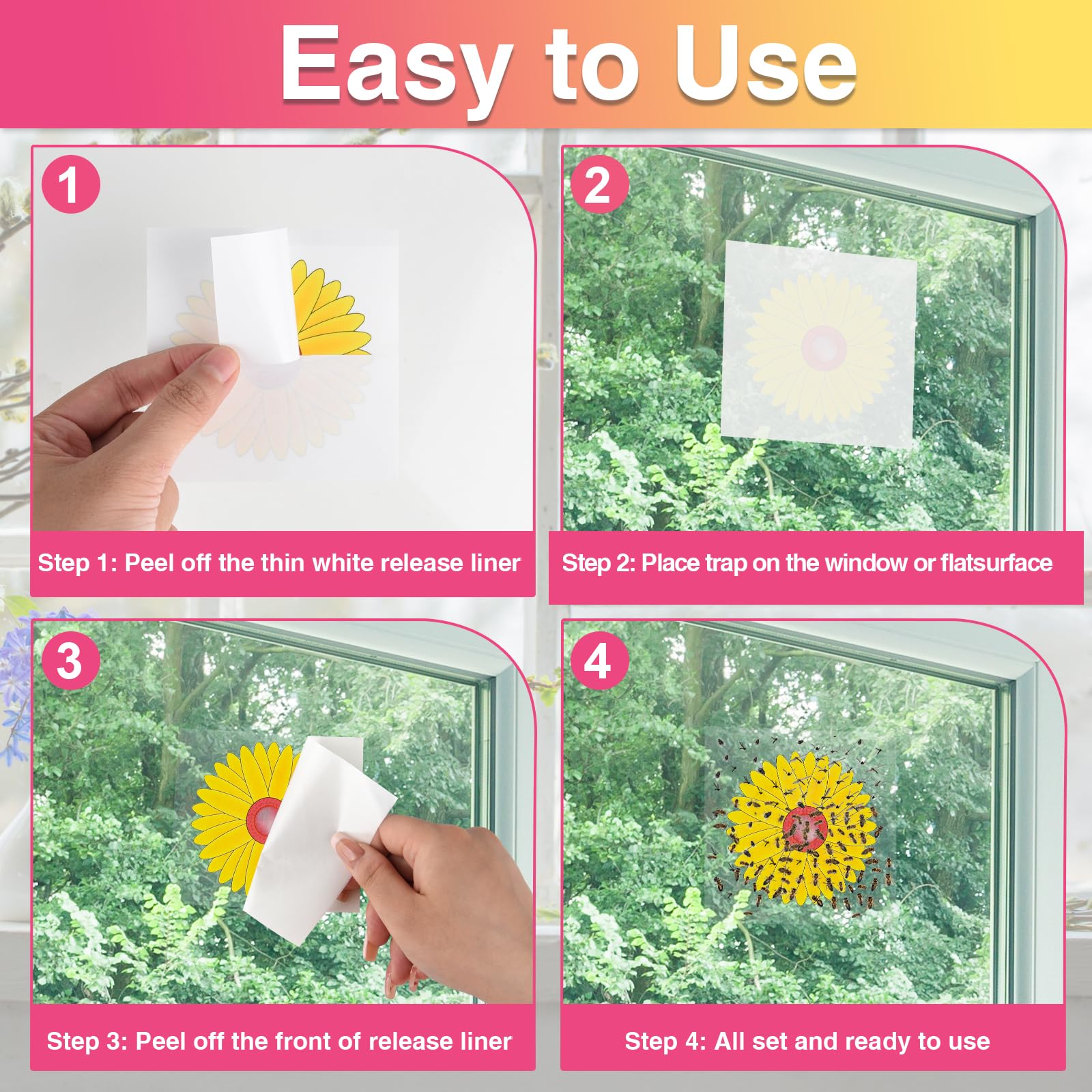 Easy to Use

1

Step 1: Peel off the thin white release liner

2

Step 2: Place trap on the window or flatsurface

3

Step 3: Peel off the front of release liner

4

Step 4: All set and ready to use