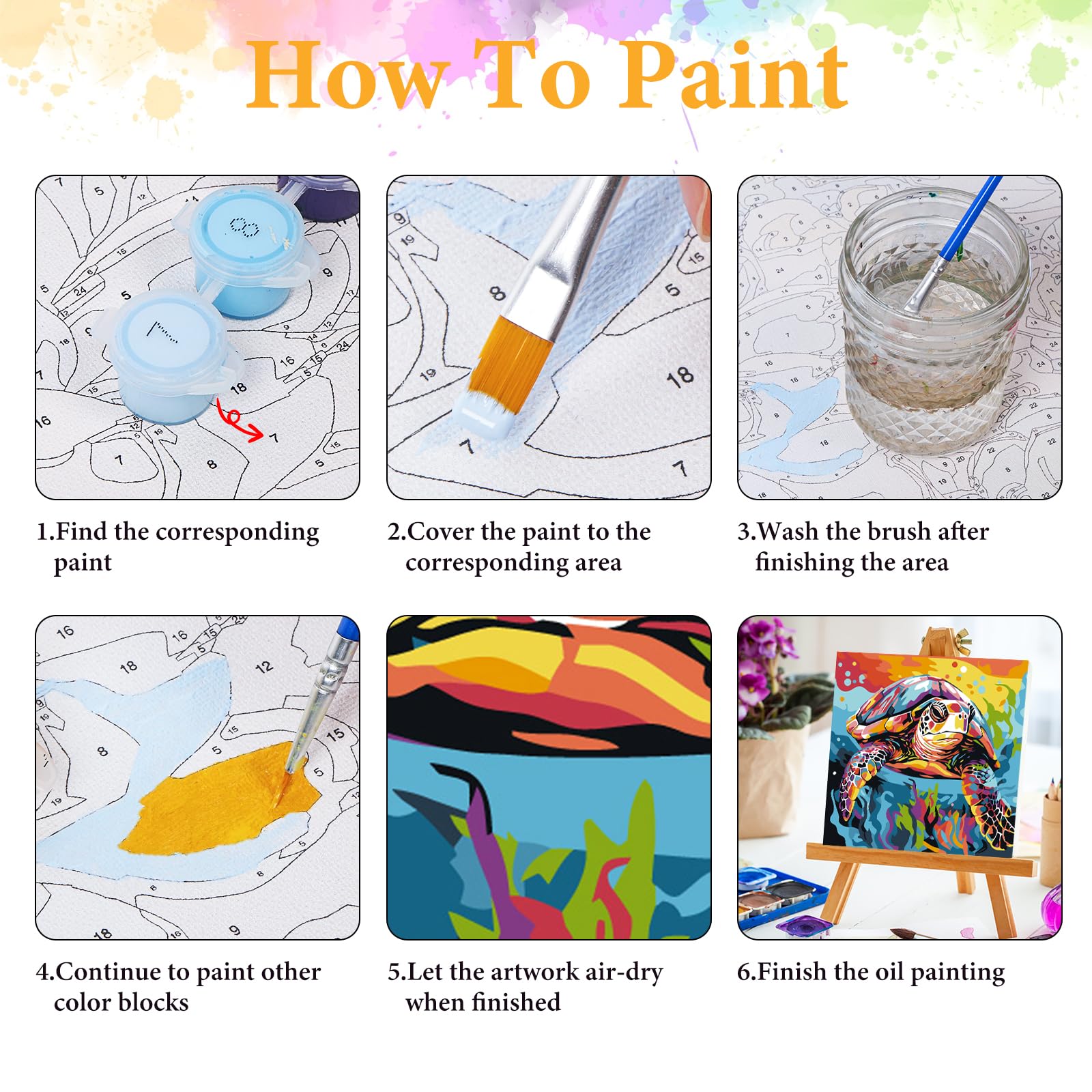 How To Paint

1.Find the corresponding paint

2.Cover the paint to the corresponding area

3.Wash the brush after finishing the area

4.Continue to paint other color blocks

5.Let the artwork air-dry when finished

6.Finish the oil painting