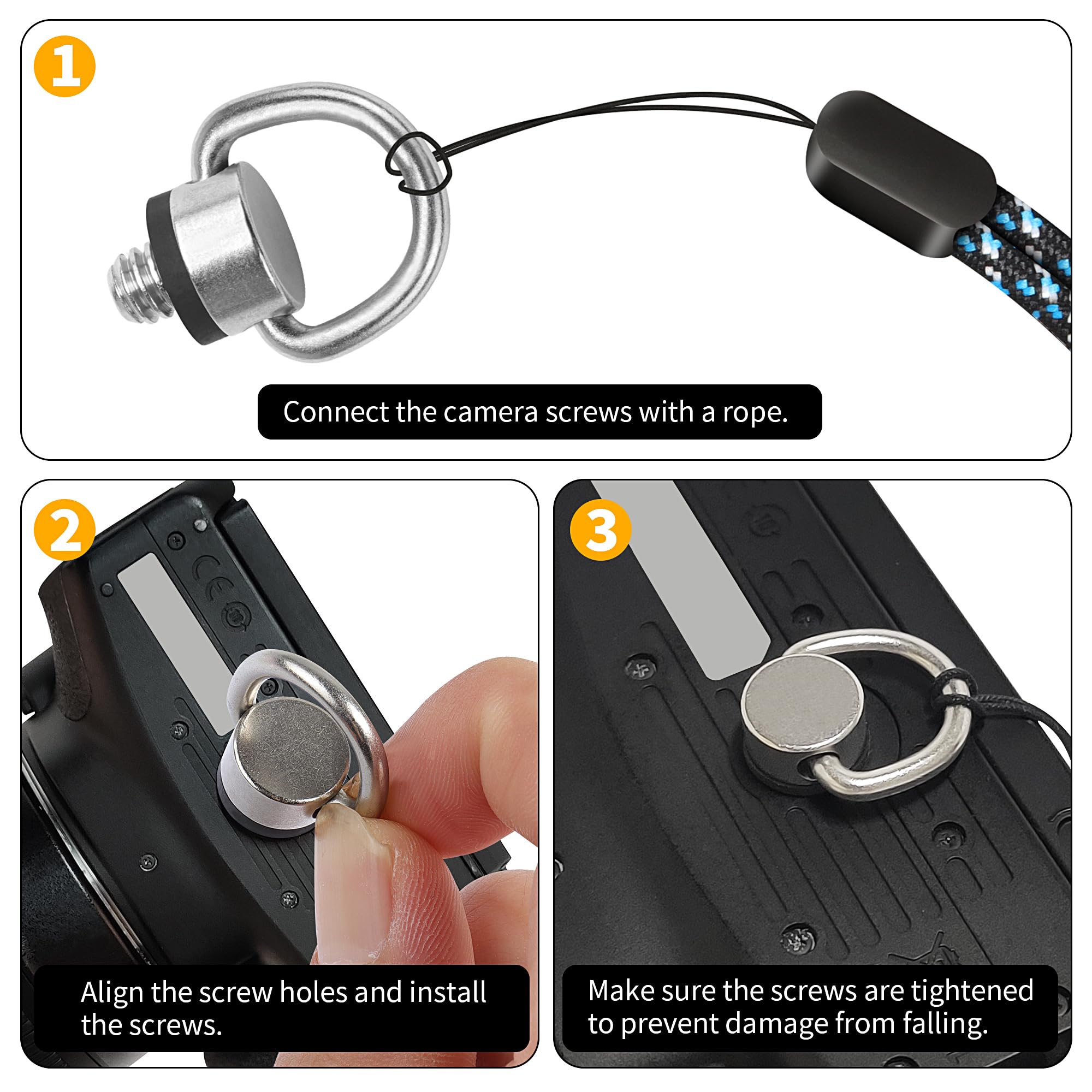 1

Connect the camera screws with a rope.

2

CE

Align the screw holes and install the screws.

3

Make sure the screws are tightened to prevent damage from falling.