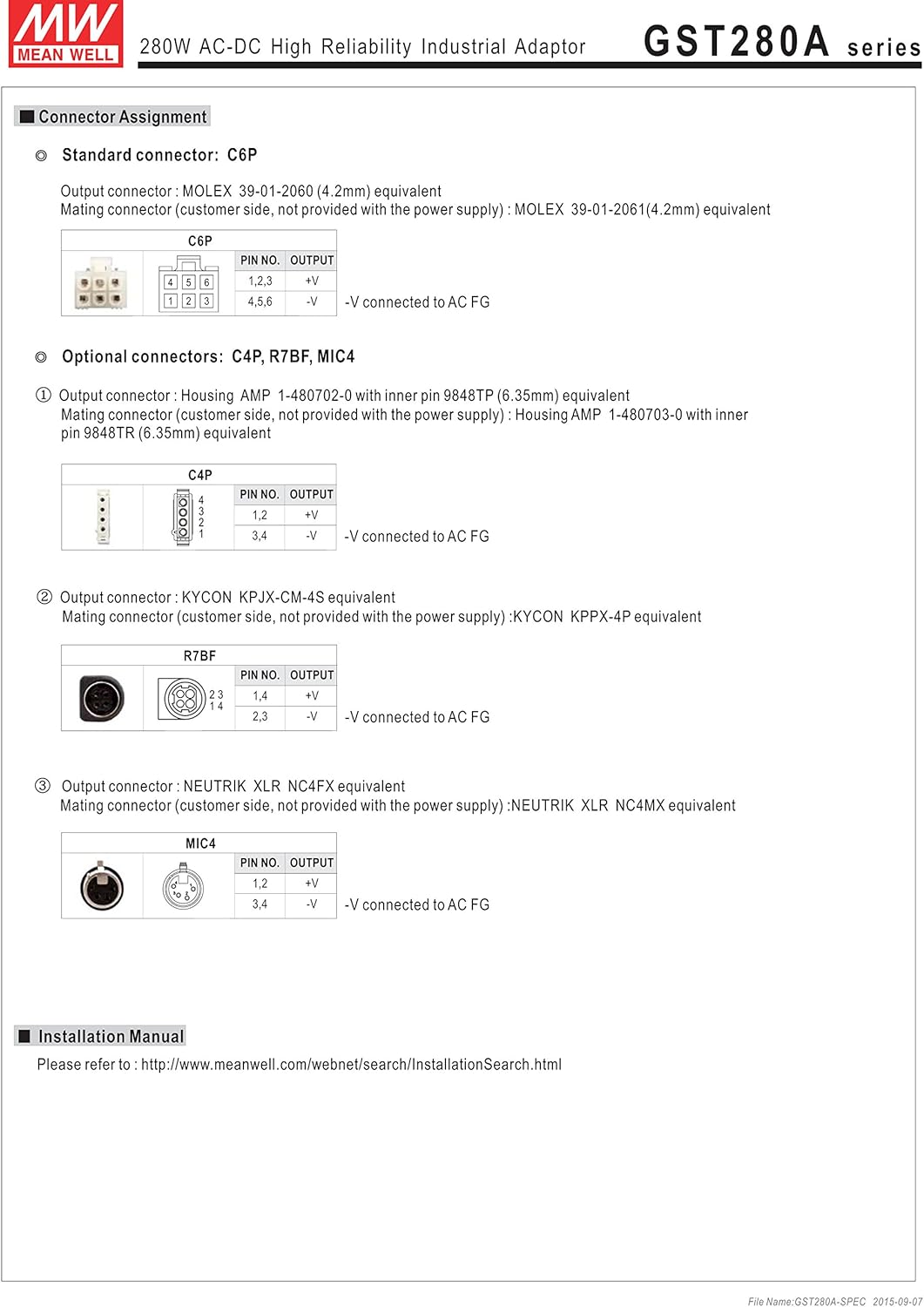 MW MEAN WELL 280W AC-DC High Reliability Industrial Adaptor GST280A series

■ Connector Assignment

◎ Standard connector: C6P

Output connector : MOLEX 39-01-2060 (4.2mm) equivalent
Mating connector (customer side, not provided with the power supply) : MOLEX 39-01-2061(4.2mm) equivalent

C6P

4 5 6
1 2 3

| PIN NO. | OUTPUT |
|---|---|
| 1,2,3 | +V |
| 4,5,6 | -V |

-V connected to AC FG

◎ Optional connectors: C4P, R7BF, MIC4

① Output connector : Housing AMP 1-480702-0 with inner pin 9848TP (6.35mm) equivalent
Mating connector (customer side, not provided with the power supply) : Housing AMP 1-480703-0 with inner pin 9848TR (6.35mm) equivalent

C4P

4 3 2 1

| PIN NO. | OUTPUT |
|---|---|
| 1,2 | +V |
| 3,4 | -V |

-V connected to AC FG

② Output connector : KYCON KPJX-CM-4S equivalent
Mating connector (customer side, not provided with the power supply) :KYCON KPPX-4P equivalent

R7BF

2 3
1 4

| PIN NO. | OUTPUT |
|---|---|
| 1,4 | +V |
| 2,3 | -V |

-V connected to AC FG

③ Output connector : NEUTRIK XLR NC4FX equivalent
Mating connector (customer side, not provided with the power supply) :NEUTRIK XLR NC4MX equivalent

MIC4

| PIN NO. | OUTPUT |
|---|---|
| 1,2 | +V |
| 3,4 | -V |

-V connected to AC FG

■ Installation Manual

Please refer to : http://www.meanwell.com/webnet/search/InstallationSearch.html

File Name:GST280A-SPEC 2015-09-07