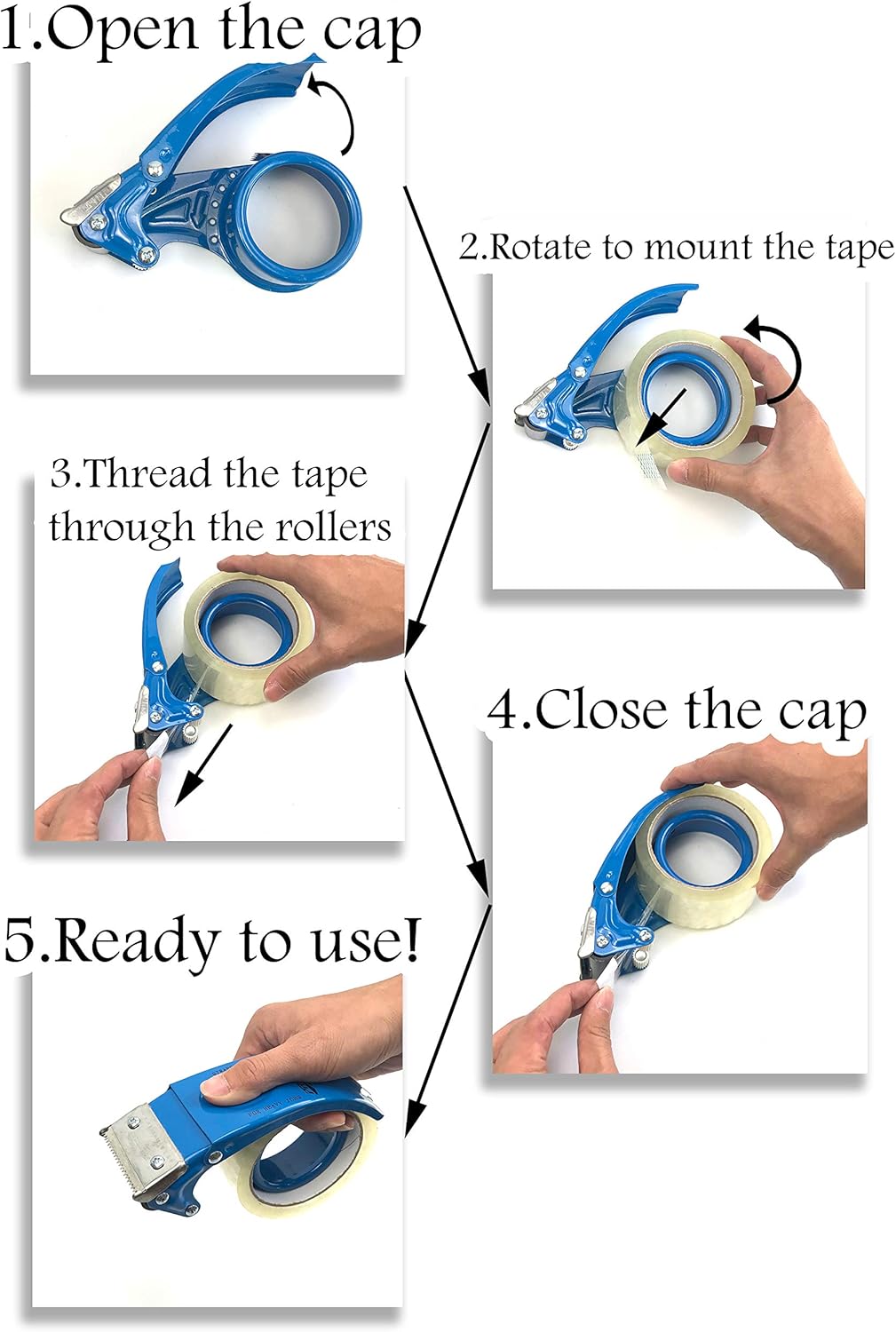 1.Open the cap

2.Rotate to mount the tape

3.Thread the tape through the rollers

4.Close the cap

5.Ready to use!