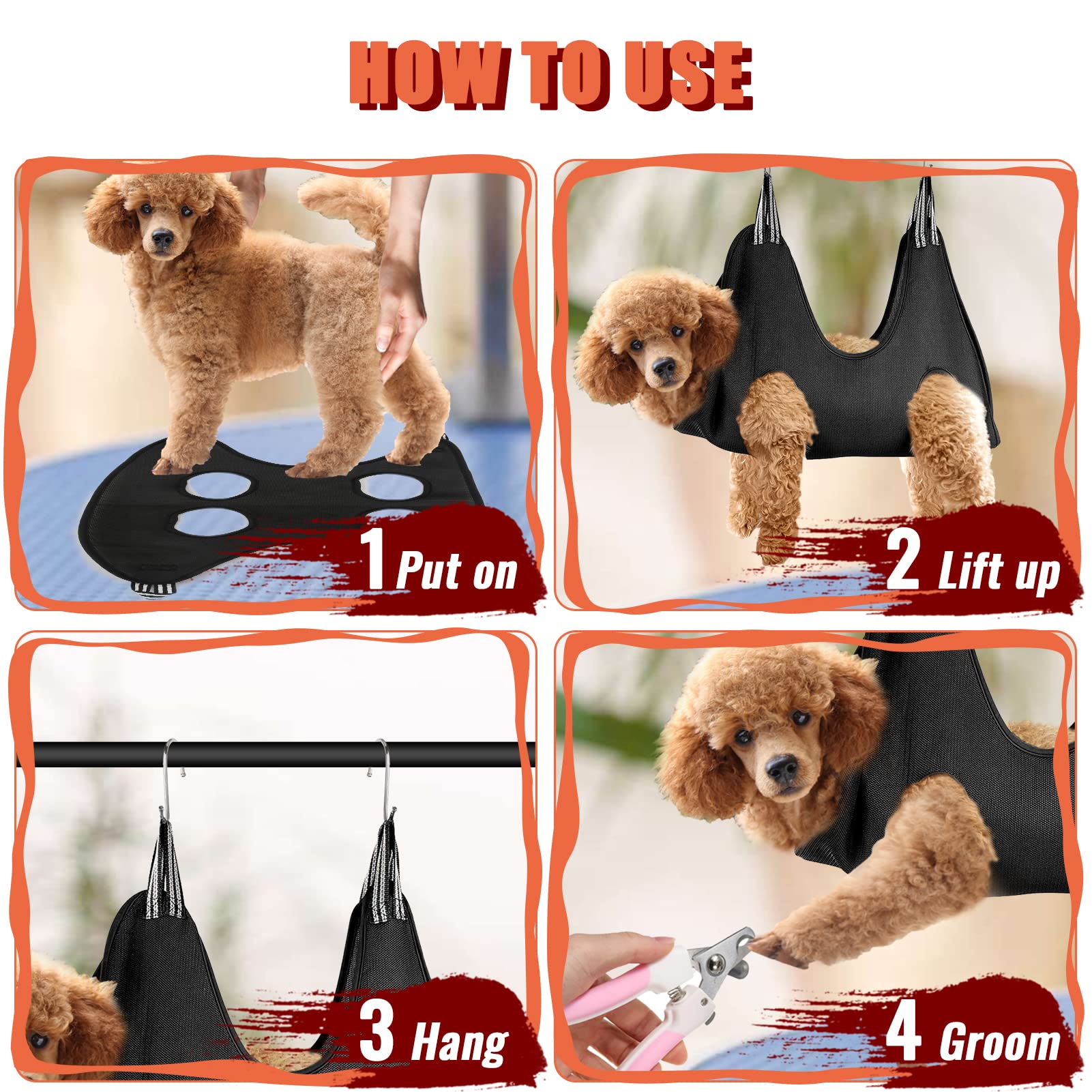 HOW TO USE

1 Put on

2 Lift up

3 Hang

4 Groom