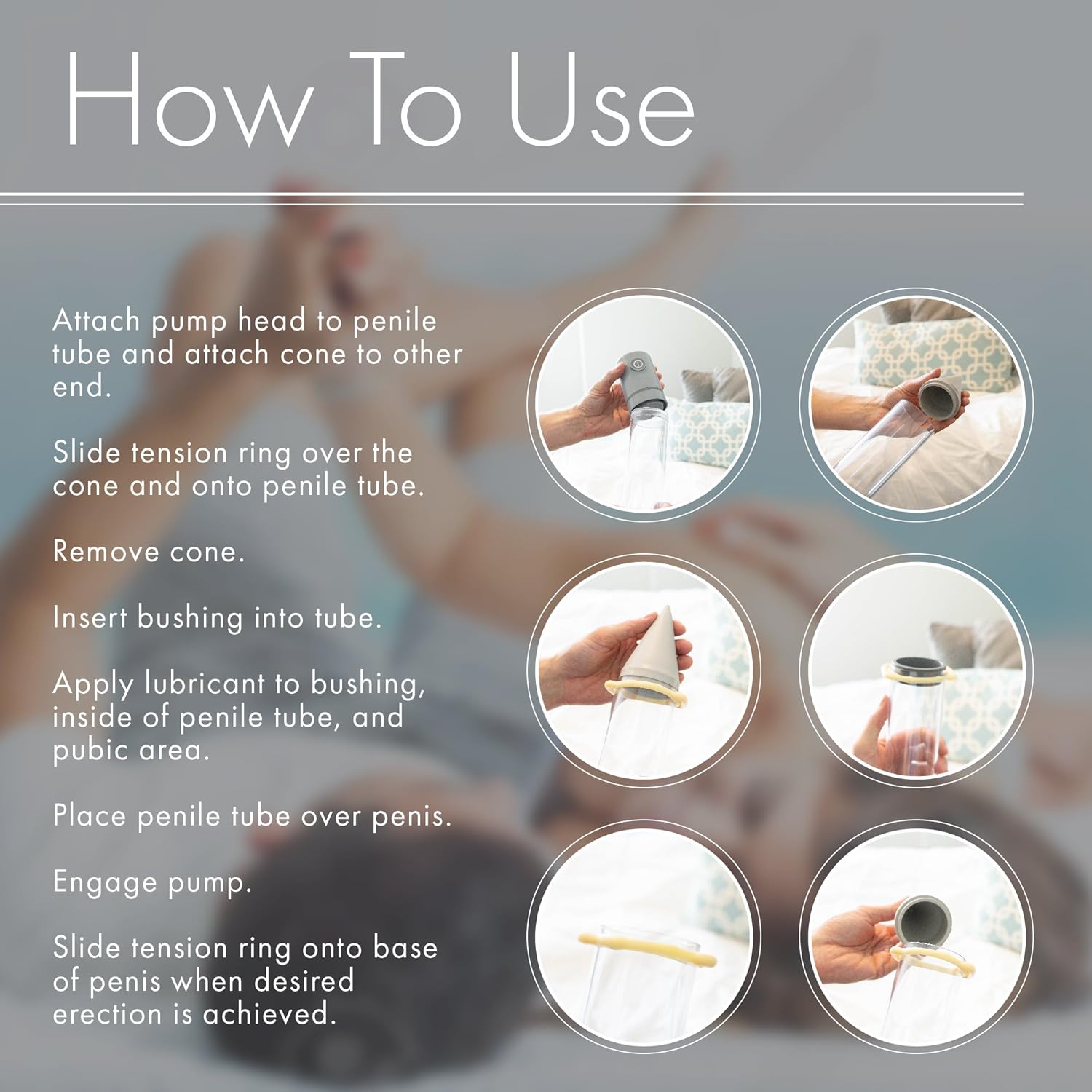 How To Use

Attach pump head to penile tube and attach cone to other end.

Slide tension ring over the cone and onto penile tube.

Remove cone.

Insert bushing into tube.

Apply lubricant to bushing, inside of penile tube, and pubic area.

Place penile tube over penis.

Engage pump.

Slide tension ring onto base of penis when desired erection is achieved.