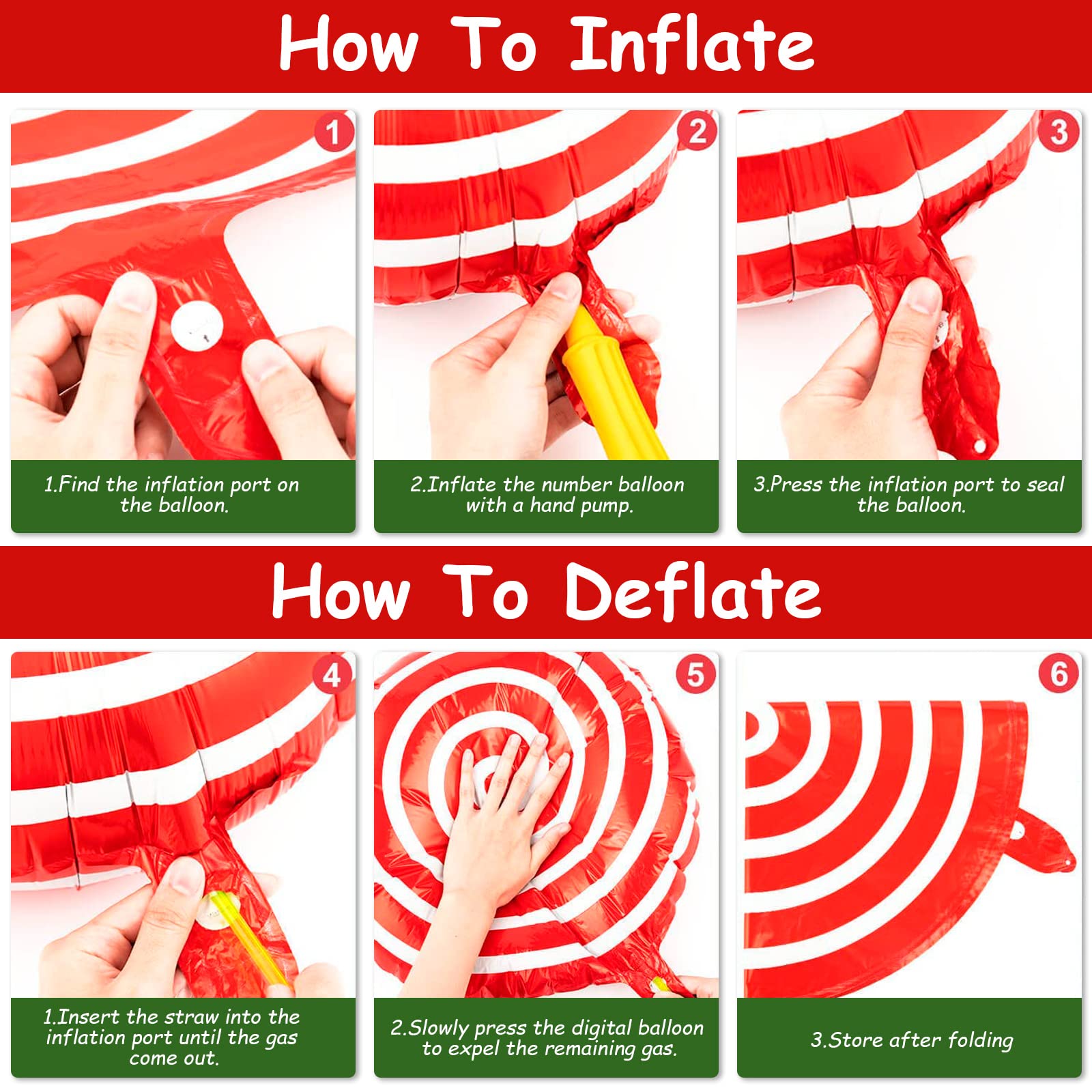 How To Inflate

1

1.Find the inflation port on the balloon.

2

2.Inflate the number balloon with a hand pump.

3

3.Press the inflation port to seal the balloon.

How To Deflate

4

1.Insert the straw into the inflation port until the gas come out.

5

2.Slowly press the digital balloon to expel the remaining gas.

6

3.Store after folding