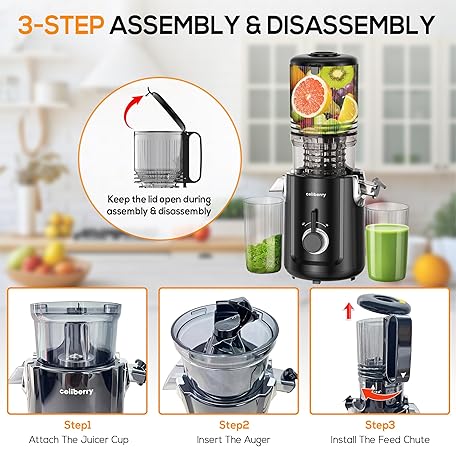 3-STEP ASSEMBLY & DISASSEMBLY

Keep the lid open during assembly & disassembly

celiberry

celiberry

Step1
Attach The Juicer Cup

Step2
Insert The Auger

Step3
Install The Feed Chute