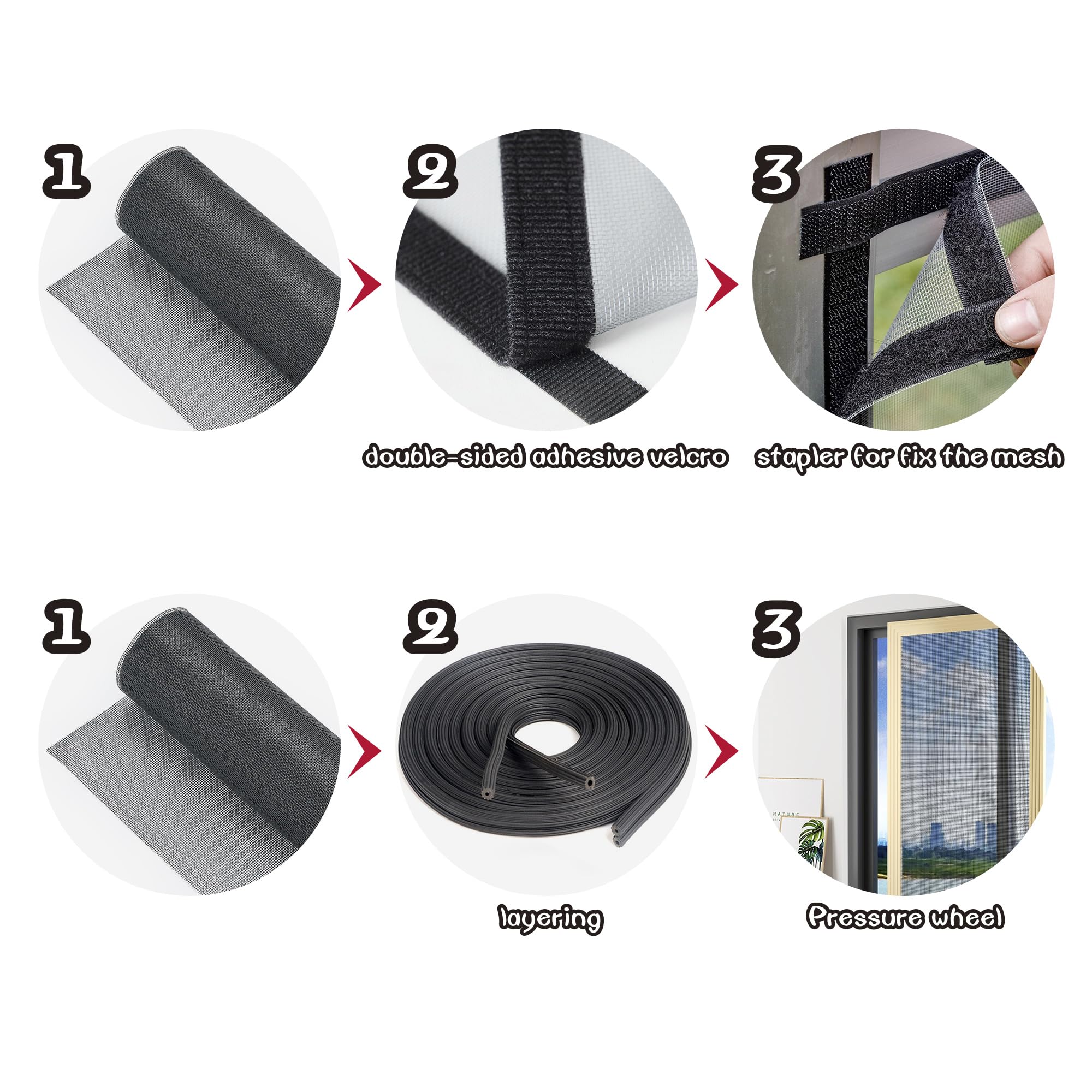 1

2

3

double-sided adhesive velcro

stapler for fix the mesh

1

2

3

NATURE

layering

Pressure wheel