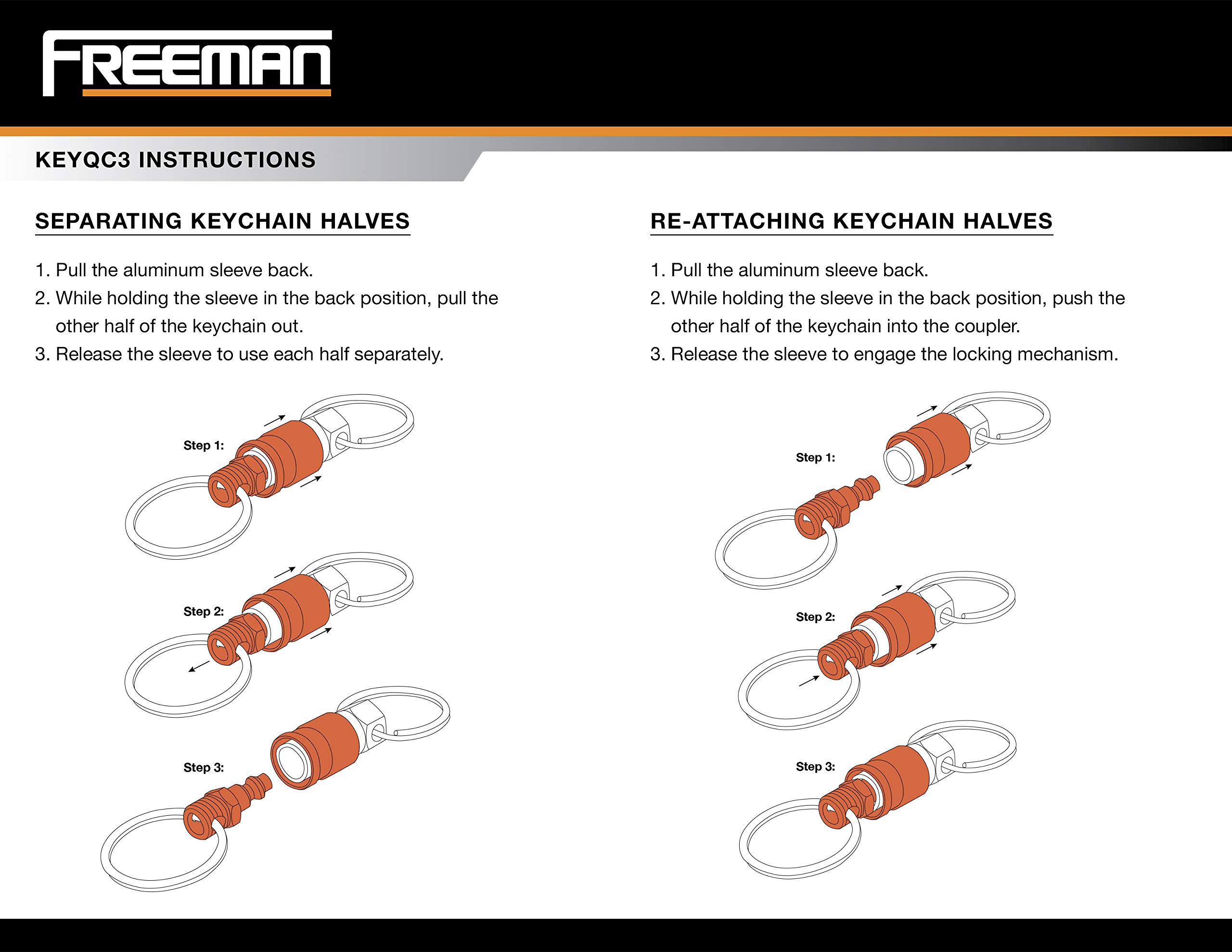 FREEMAN

KEYQC3 INSTRUCTIONS

SEPARATING KEYCHAIN HALVES

1. Pull the aluminum sleeve back.
2. While holding the sleeve in the back position, pull the other half of the keychain out.
3. Release the sleeve to use each half separately.

Step 1:

Step 2:

Step 3:

RE-ATTACHING KEYCHAIN HALVES

1. Pull the aluminum sleeve back.
2. While holding the sleeve in the back position, push the other half of the keychain into the coupler.
3. Release the sleeve to engage the locking mechanism.

Step 1:

Step 2:

Step 3: