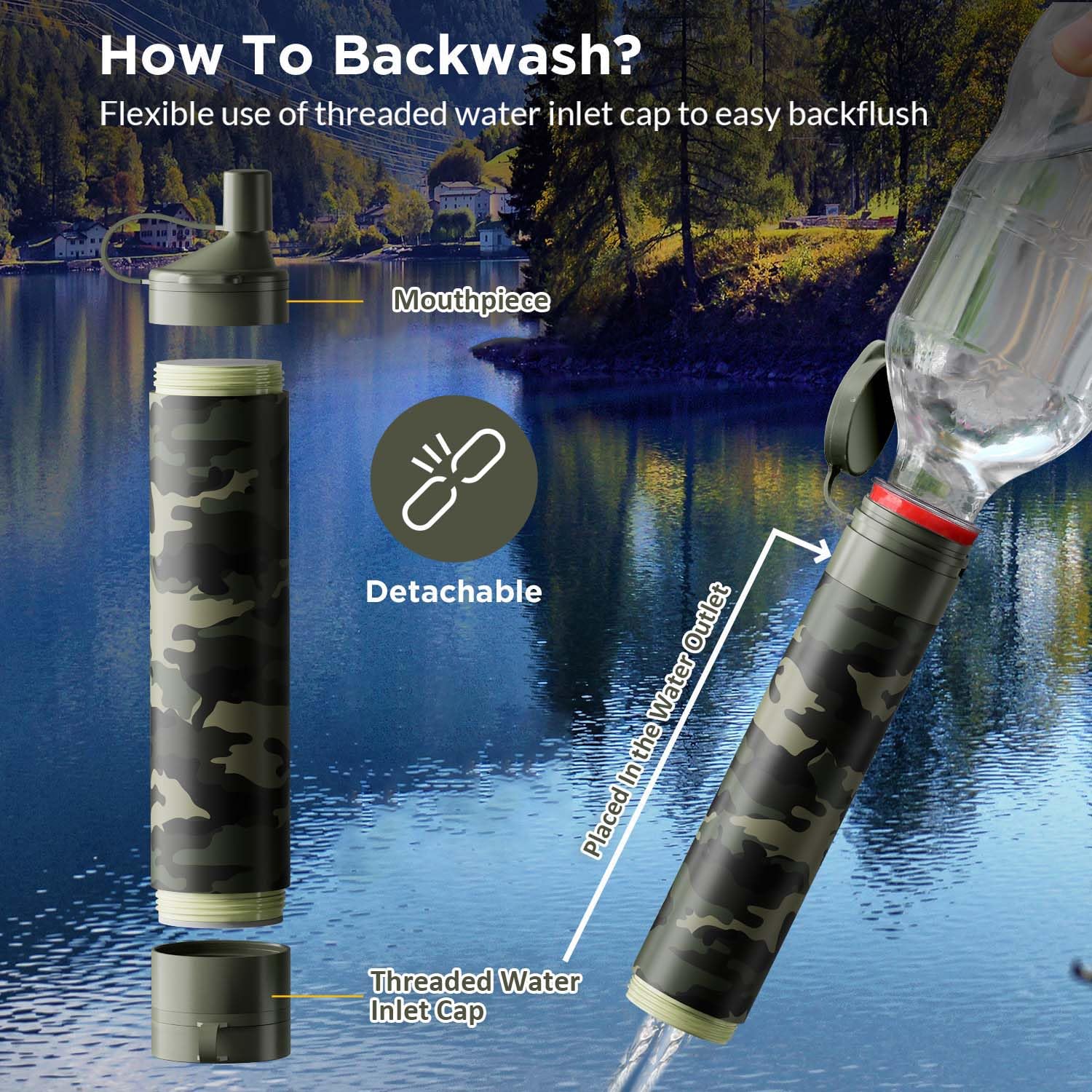 How To Backwash?
Flexible use of threaded water inlet cap to easy backflush

Mouthpiece

Detachable

Placed In the Water Outlet

Threaded Water Inlet Cap