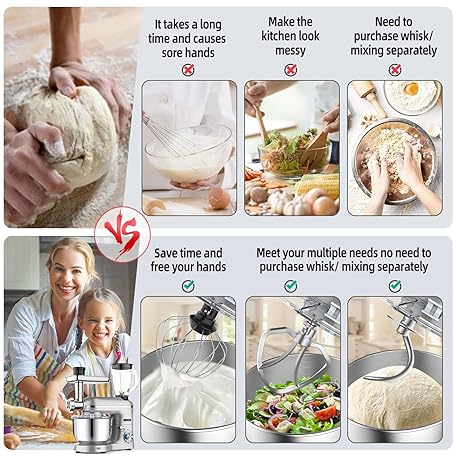 It takes a long time and causes sore hands

Make the kitchen look messy

Need to purchase whisk/ mixing separately

VS

Save time and free your hands

Meet your multiple needs no need to purchase whisk/ mixing separately