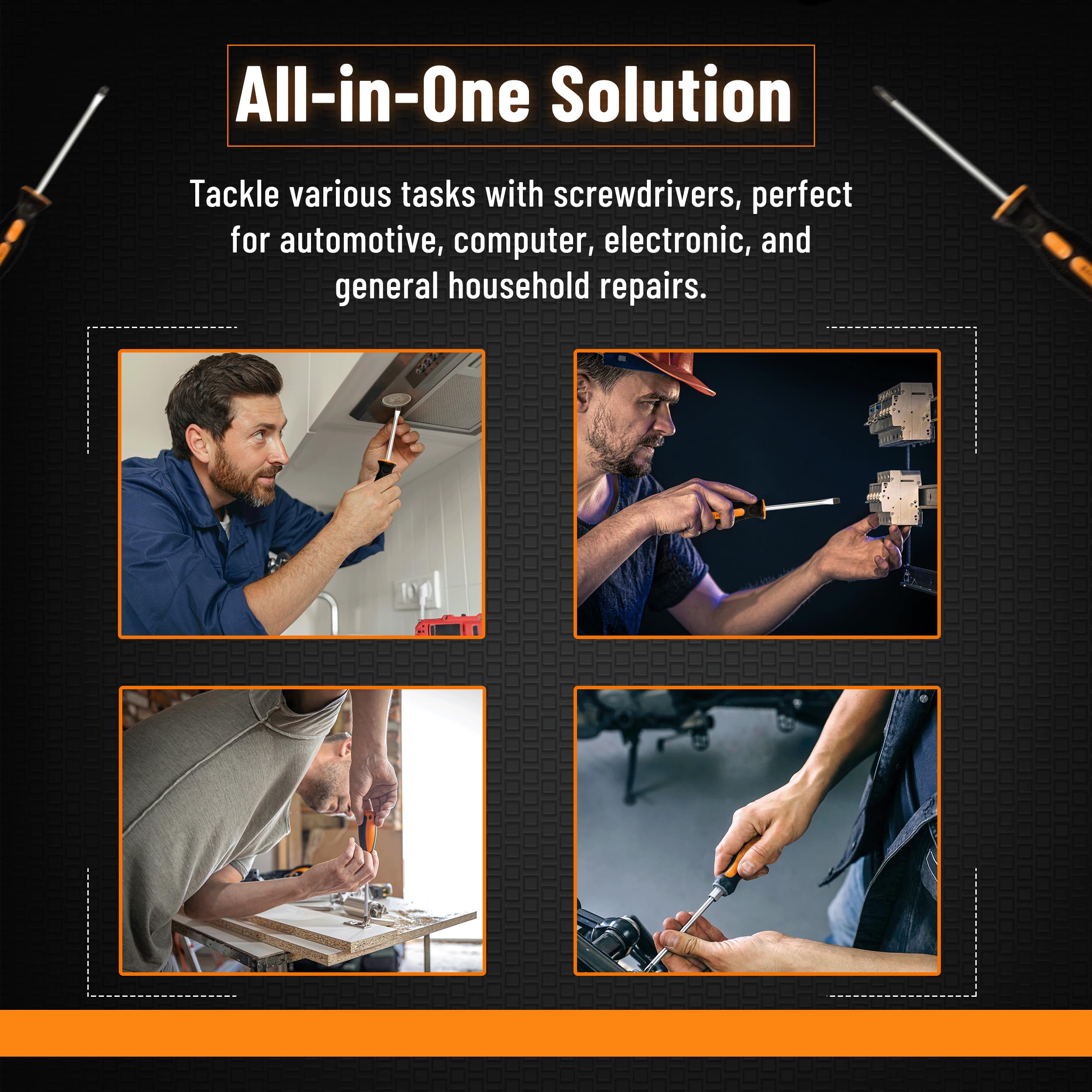 All-in-One Solution

Tackle various tasks with screwdrivers, perfect for automotive, computer, electronic, and general household repairs.