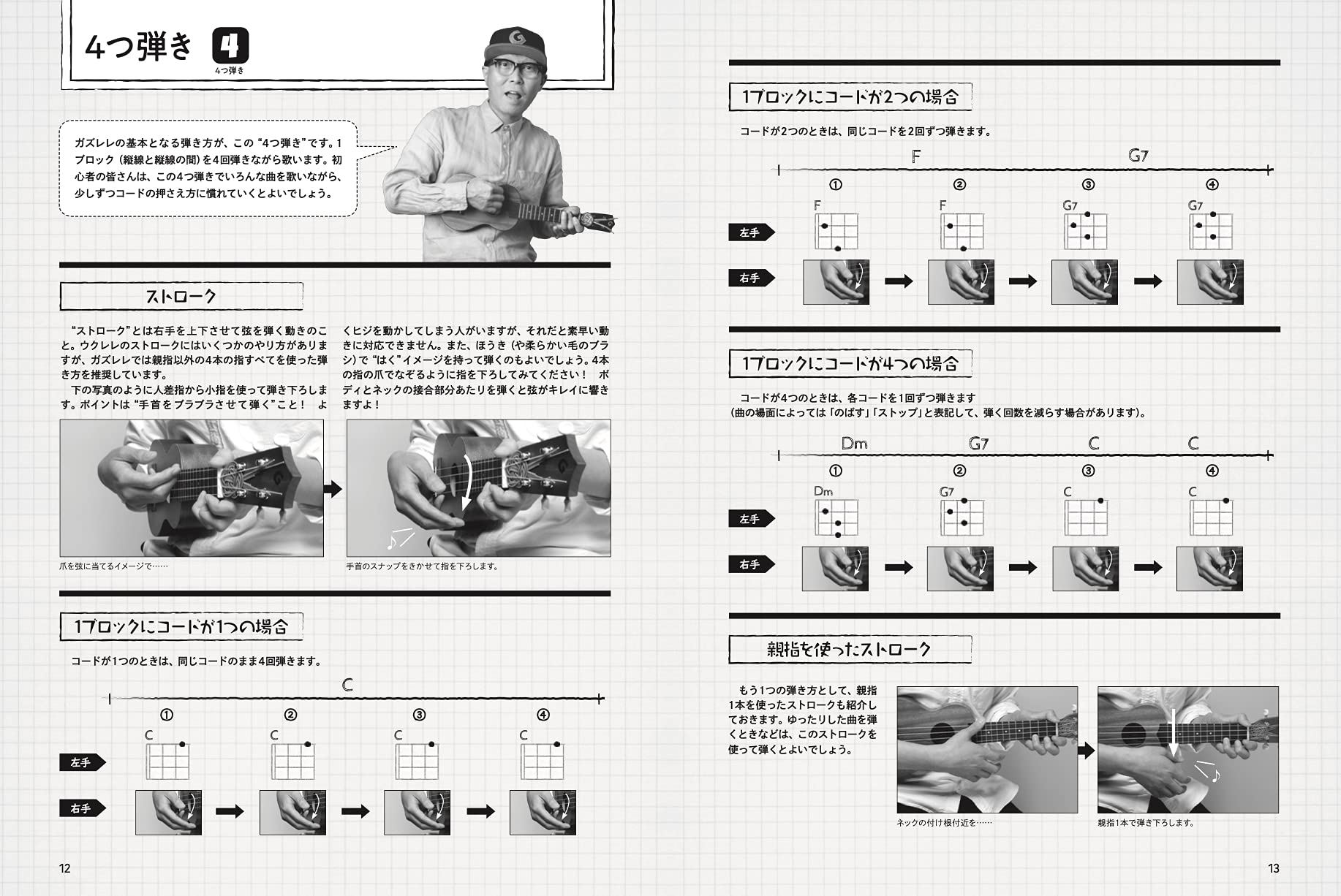 4つ弾き 4

4つ弾き

ガズレレの基本となる弾き方が、この“4つ弾き”です。1ブロック（縦線と縦線の間）を4回弾きながら歌います。初心者の皆さんは、この4つ弾きでいろんな曲を歌いながら、少しずつコードの押さえ方に慣れていくとよいでしょう。

ストローク

“ストローク”とは右手を上下させて弦を弾く動きのこと。ウクレレのストロークにはいくつかのやり方がありますが、ガズレレでは親指以外の4本の指すべてを使った弾き方を推奨しています。

下の写真のように人差指から小指を使って弾き下ろします。ポイントは“手首をブラブラさせて弾く”こと！ よくヒジを動かしてしまう人がいますが、それだと素早い動きに対応できません。また、ほうき（や柔らかい毛のブラシ）で“はく”イメージを持って弾くのもよいでしょう。4本の指の爪でなぞるように指を下ろしてみてください！ ボディとネックの接合部分あたりを弾くと弦がキレイに響きますよ！

爪を弦に当てるイメージで……

手首のスナップをきかせて指を下ろします。

1ブロックにコードが1つの場合

コードが1つのときは、同じコードのまま4回弾きます。

C

① ② ③ ④

C C C C

左手

右手

12

1ブロックにコードが2つの場合

コードが2つのときは、同じコードを2回ずつ弾きます。

F G7

① ② ③ ④

F F G7 G7

左手

右手

1ブロックにコードが4つの場合

コードが4つのときは、各コードを1回ずつ弾きます
（曲の場面によっては「のばす」「ストップ」と表記して、弾く回数を減らす場合があります）。

Dm G7 C C

① ② ③ ④

Dm G7 C C

左手

右手

親指を使ったストローク

もう1つの弾き方として、親指1本を使ったストロークも紹介しておきます。ゆったりした曲を弾くときなどは、このストロークを使って弾くとよいでしょう。

ネックの付け根付近を……

親指1本で弾き下ろします。

13