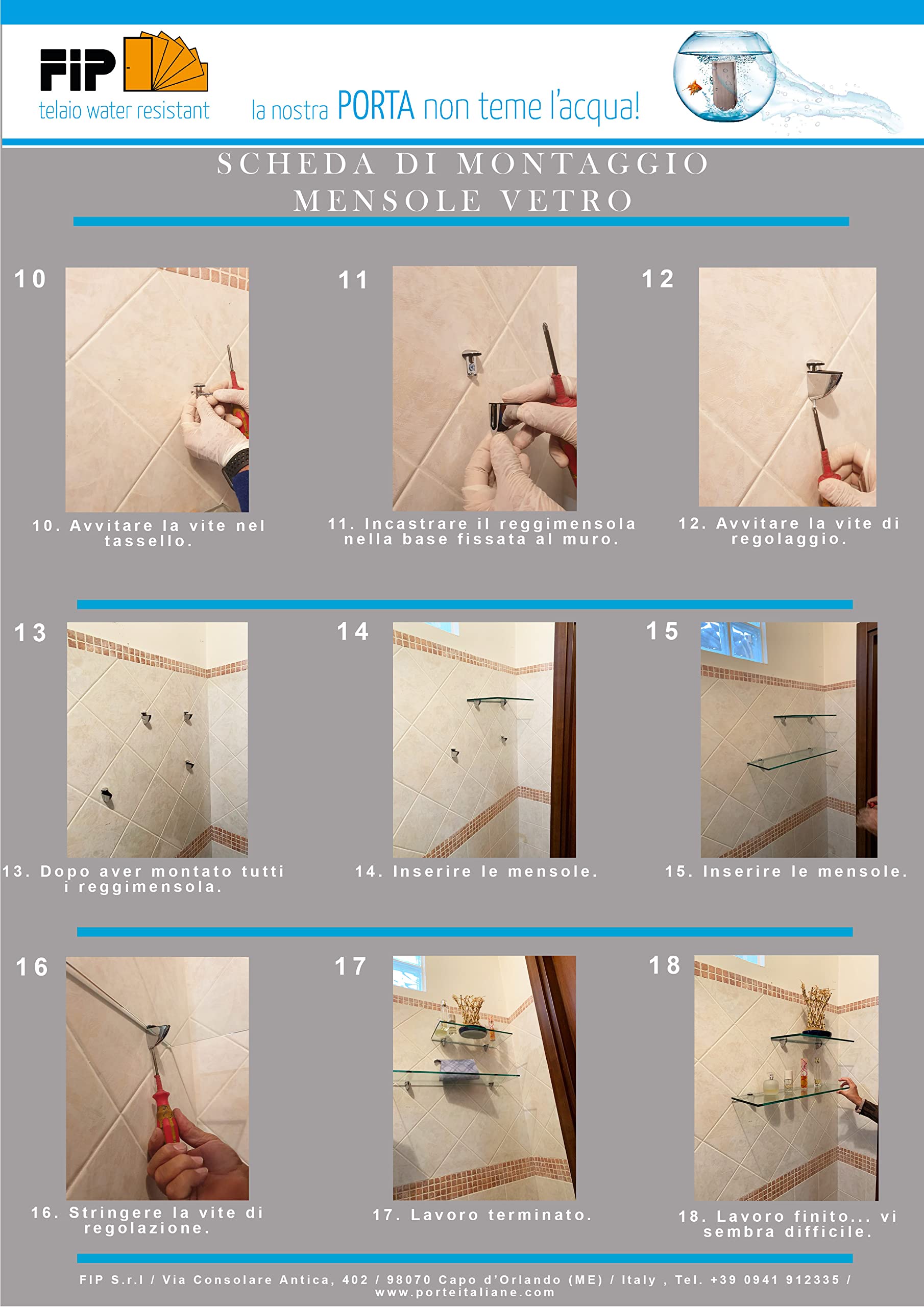 FIP
telaio water resistant

la nostra PORTA non teme l'acqua!

SCHEDA DI MONTAGGIO
MENSOLE VETRO

10

10. Avvitare la vite nel tassello.

11

11. Incastrare il reggimensola nella base fissata al muro.

12

12. Avvitare la vite di regolaggio.

13

13. Dopo aver montato tutti i reggimensola.

14

14. Inserire le mensole.

15

15. Inserire le mensole.

16

16. Stringere la vite di regolazione.

17

17. Lavoro terminato.

18

18. Lavoro finito... vi sembra difficile.

FIP S.r.l / Via Consolare Antica, 402 / 98070 Capo d'Orlando (ME) / Italy , Tel. +39 0941 912335 / www.porteitaliane.com