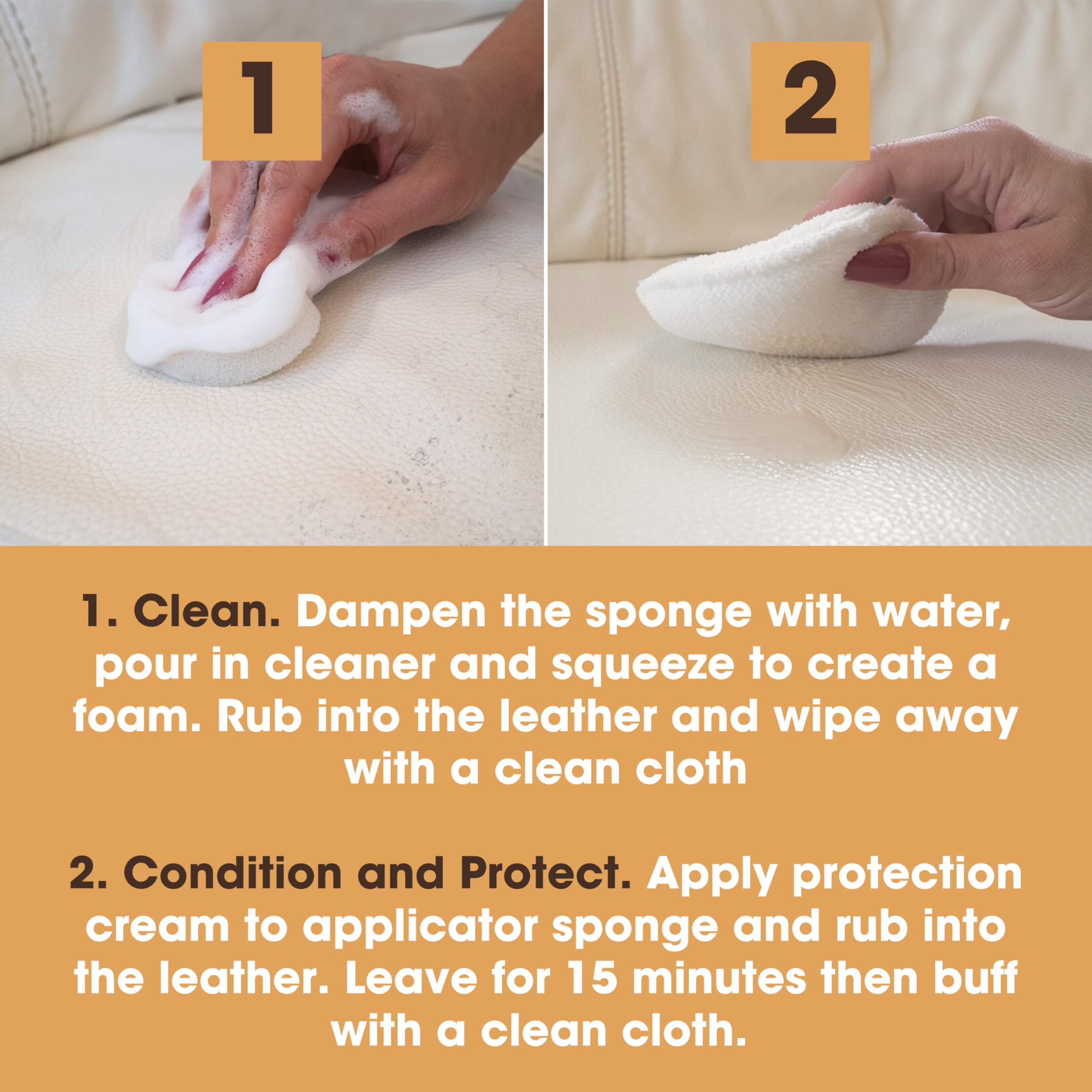 1

2

1. Clean. Dampen the sponge with water, pour in cleaner and squeeze to create a foam. Rub into the leather and wipe away with a clean cloth

2. Condition and Protect. Apply protection cream to applicator sponge and rub into the leather. Leave for 15 minutes then buff with a clean cloth.